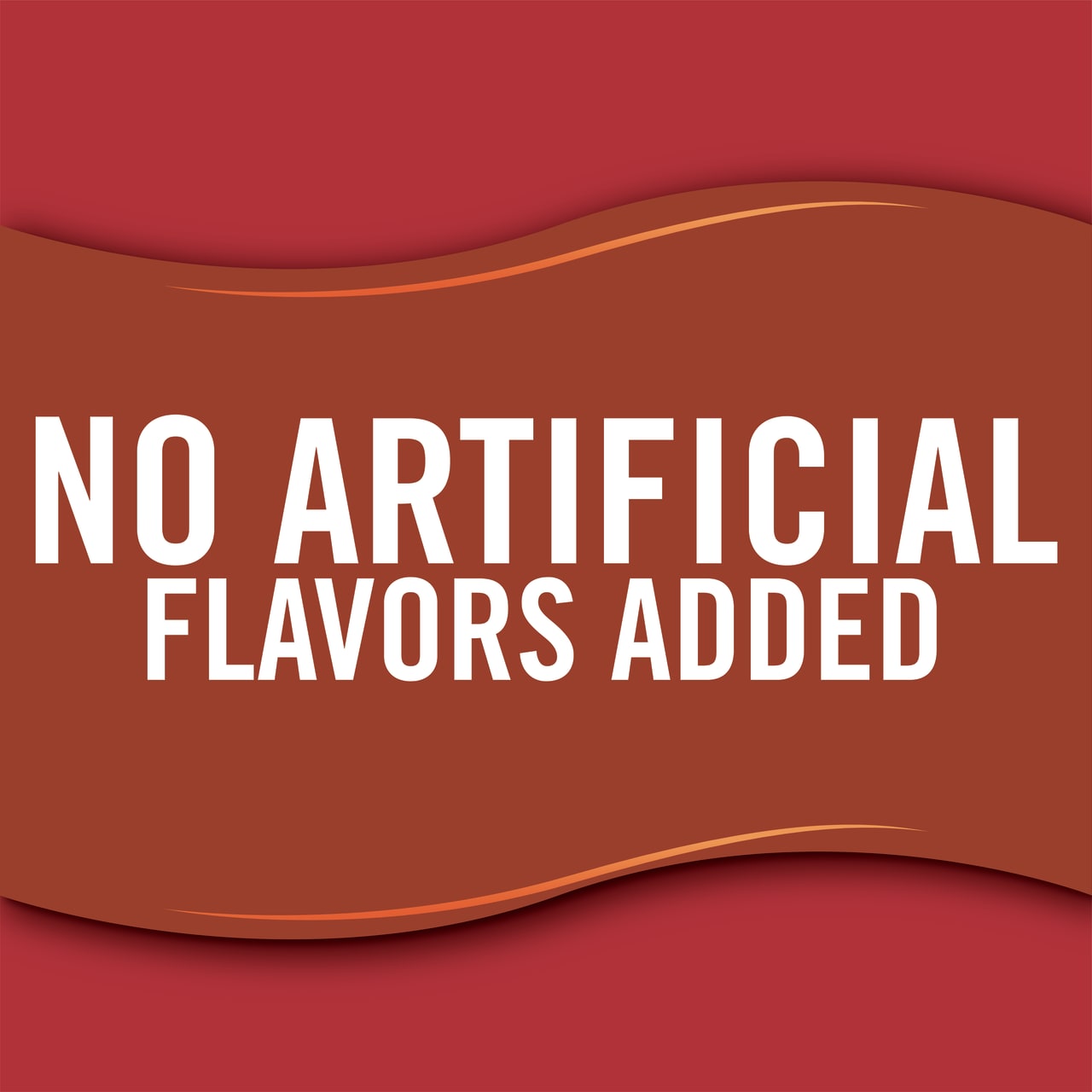 NO ARTIFICIAL
FLAVORS ADDED