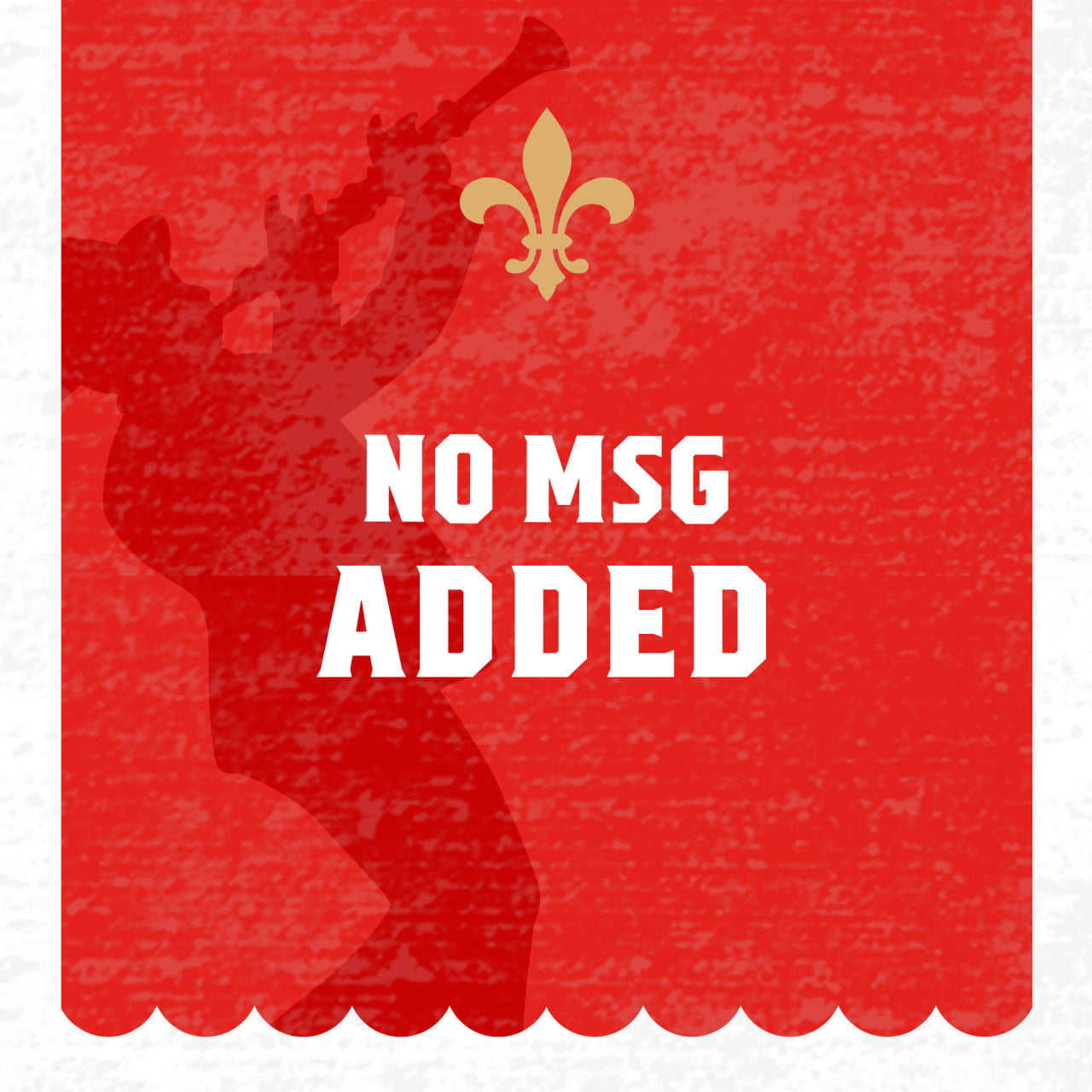 NO MSG
ADDED