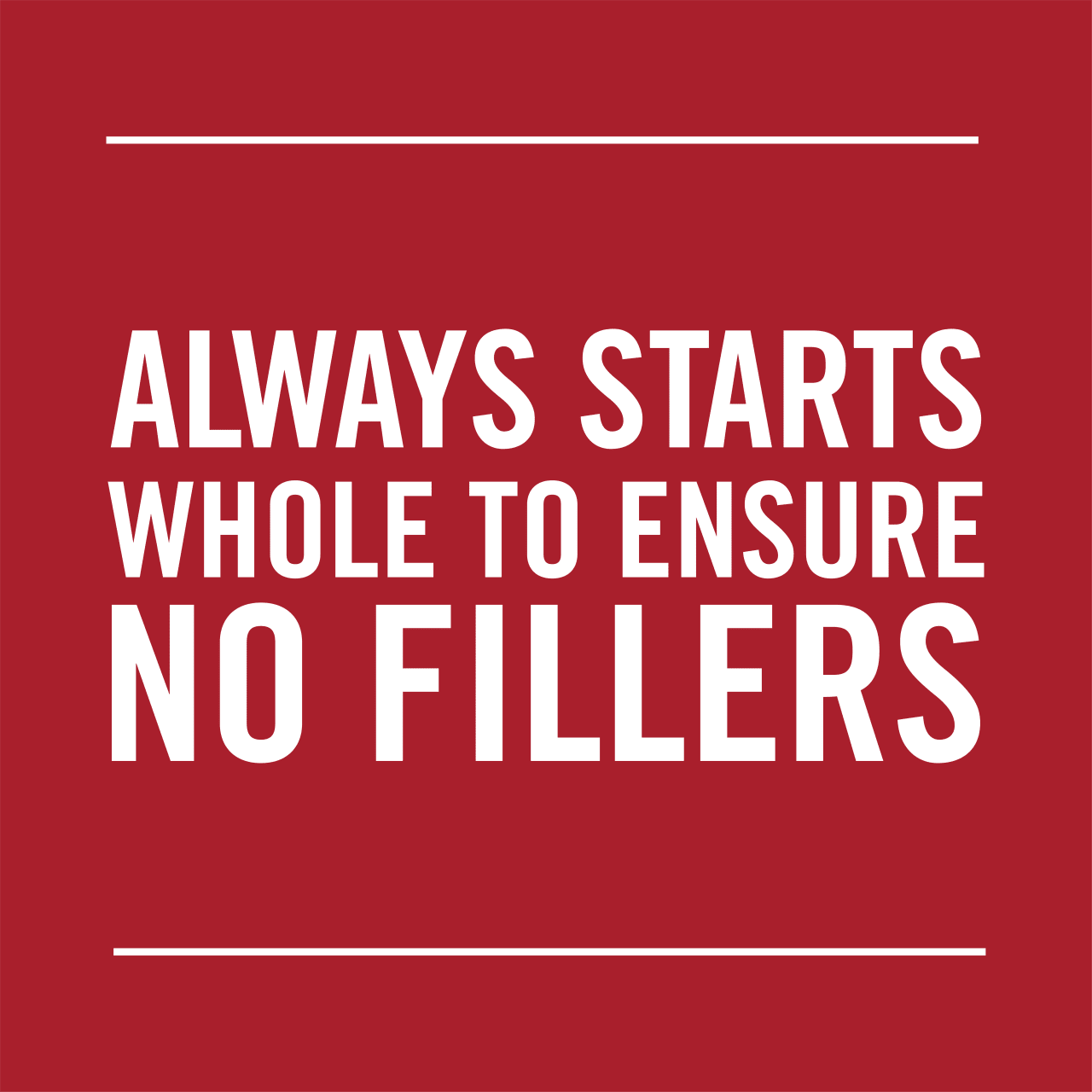 ALWAYS STARTS WHOLE TO ENSURE NO FILLERS