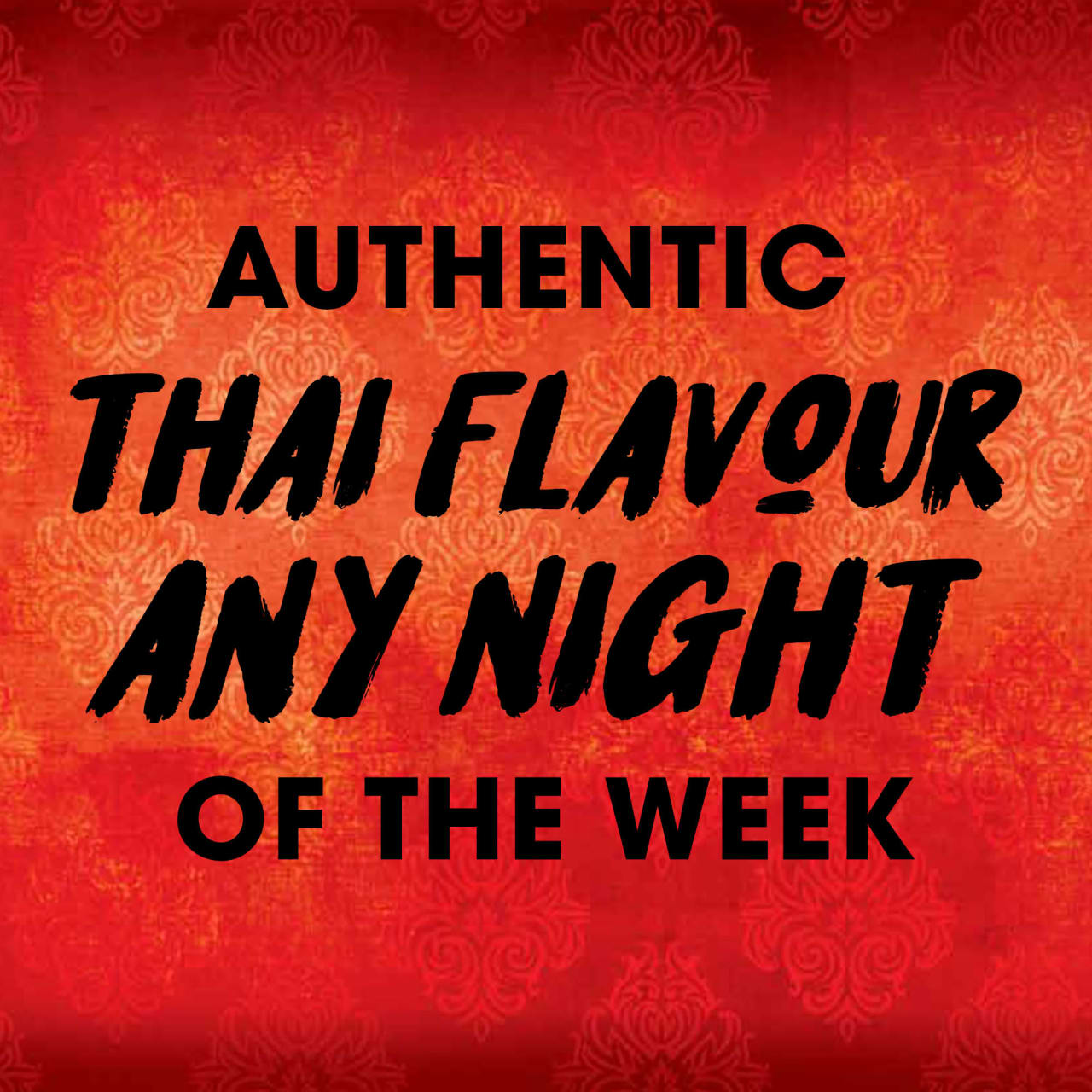 AUTHENTIC
THAI FLAVOUR
ANY NIGHT
OF THE WEEK