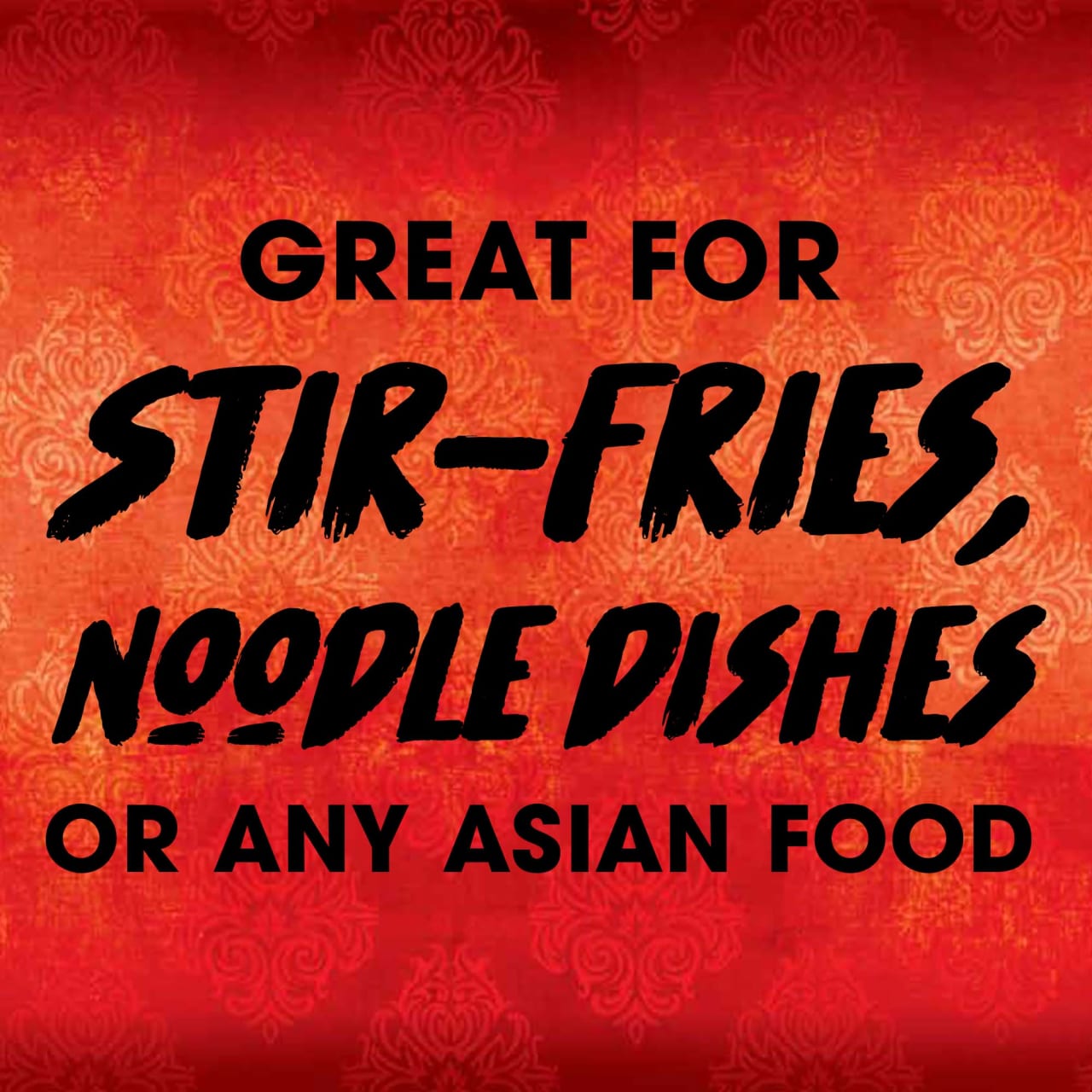 GREAT FOR
STIR-FRIES,
NOODLE DISHES
OR ANY ASIAN FOOD