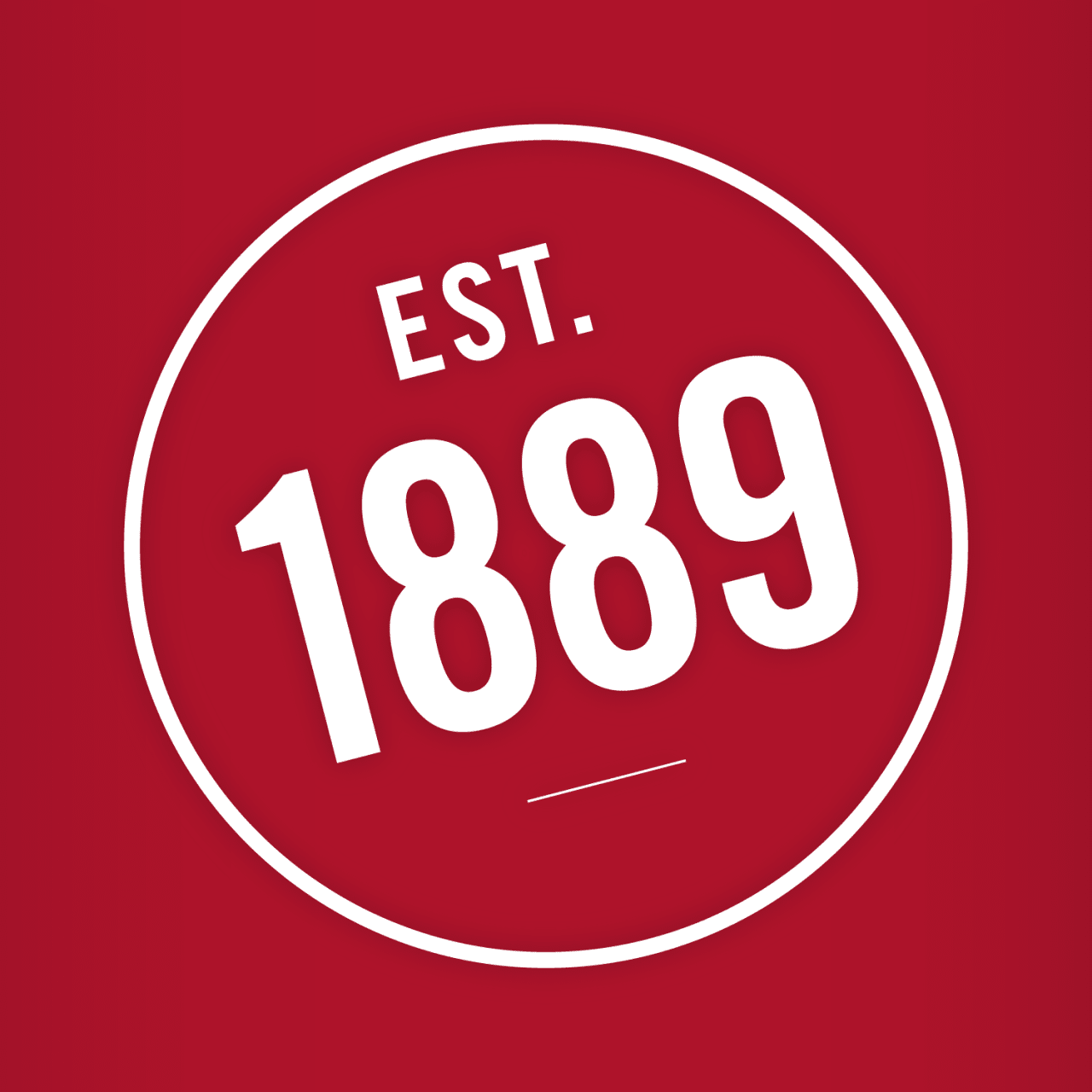 EST.
1889