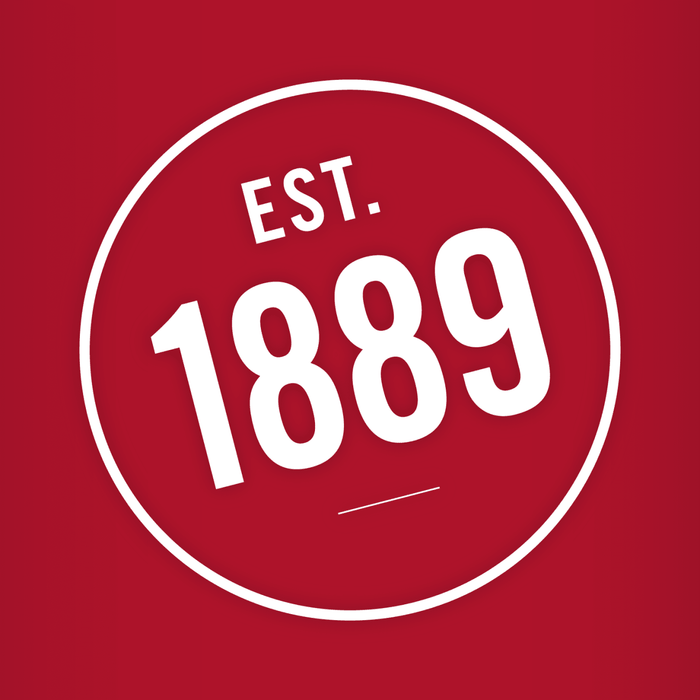 EST.
1889