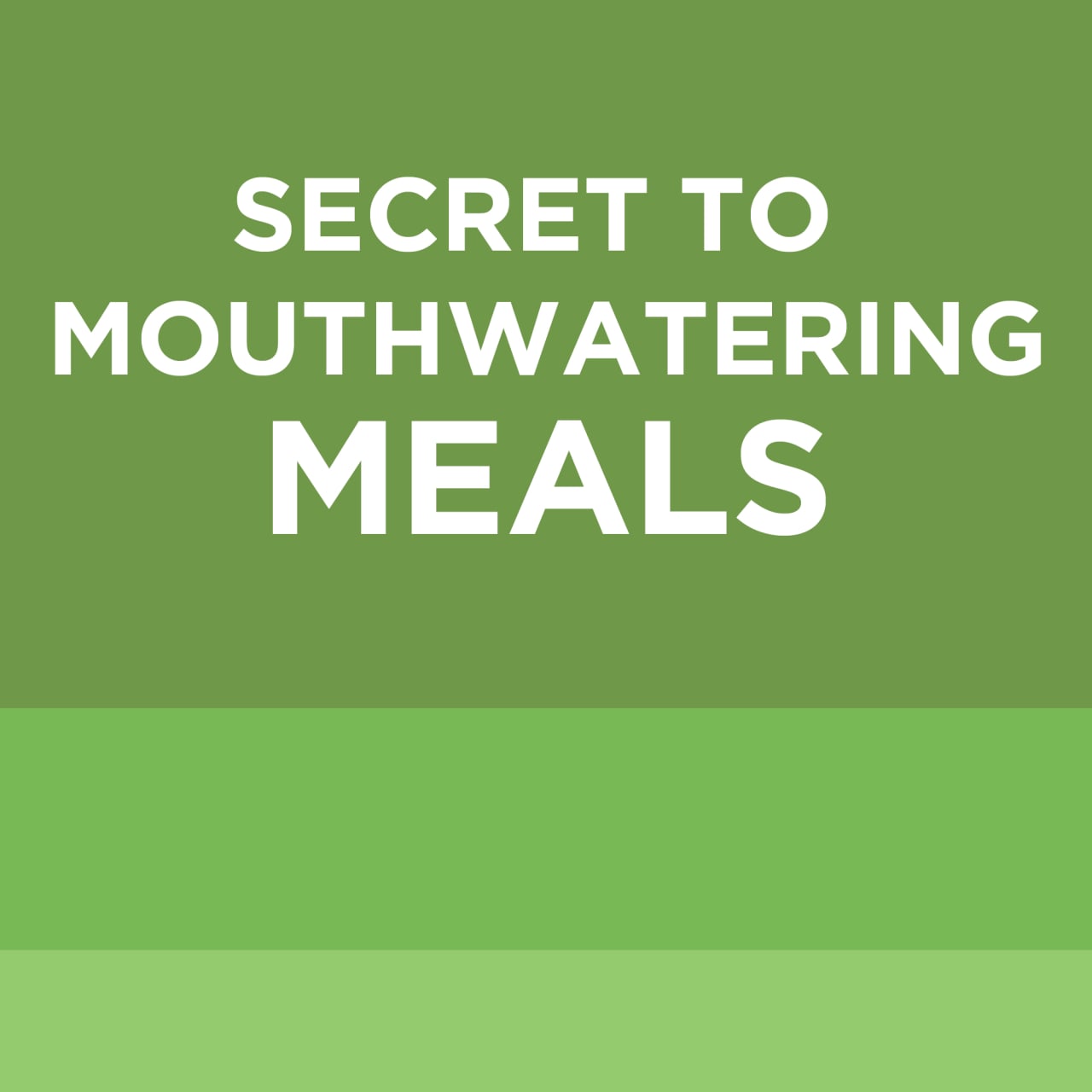 SECRET TO MOUTHWATERING MEALS