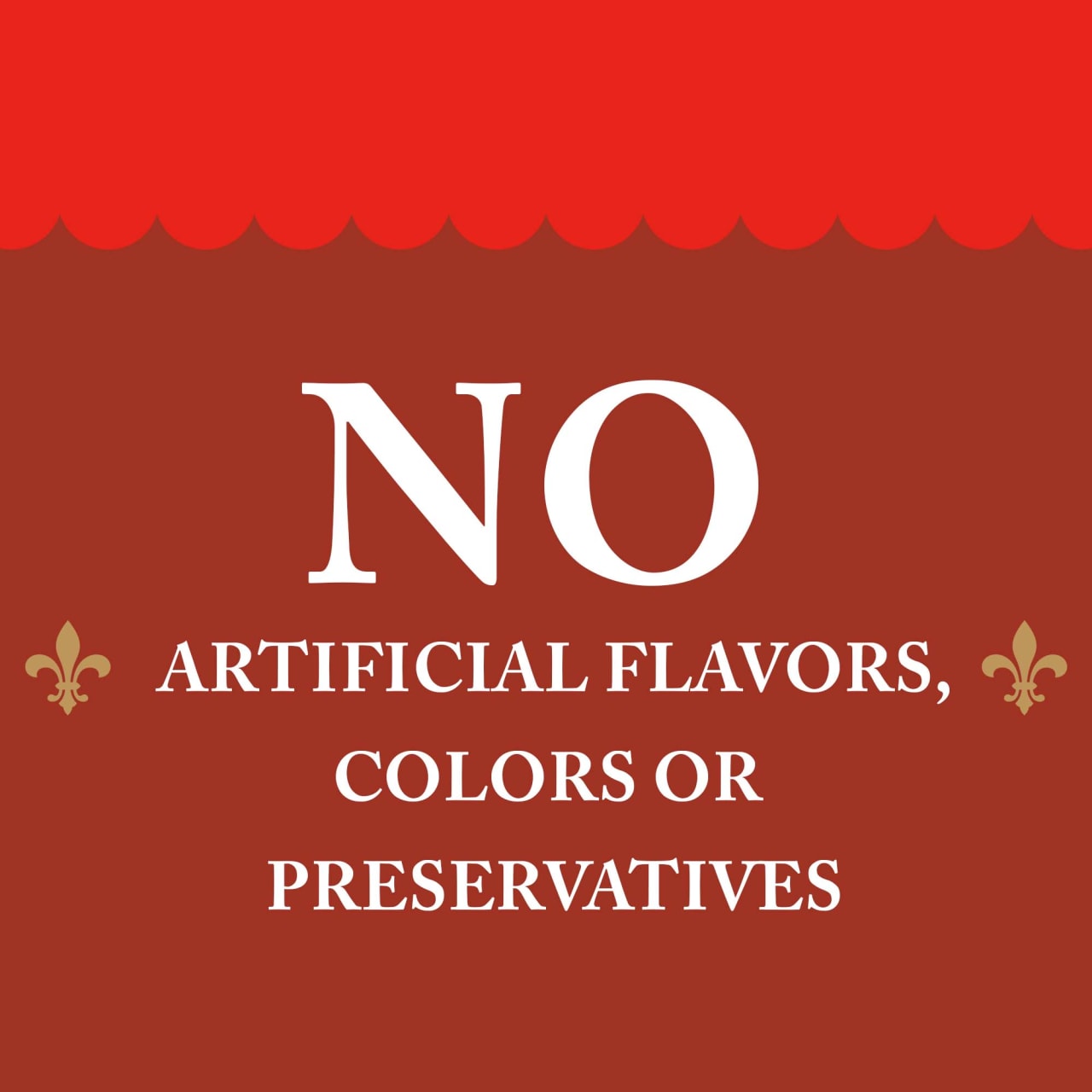 NO

ARTIFICIAL FLAVORS, COLORS OR PRESERVATIVES