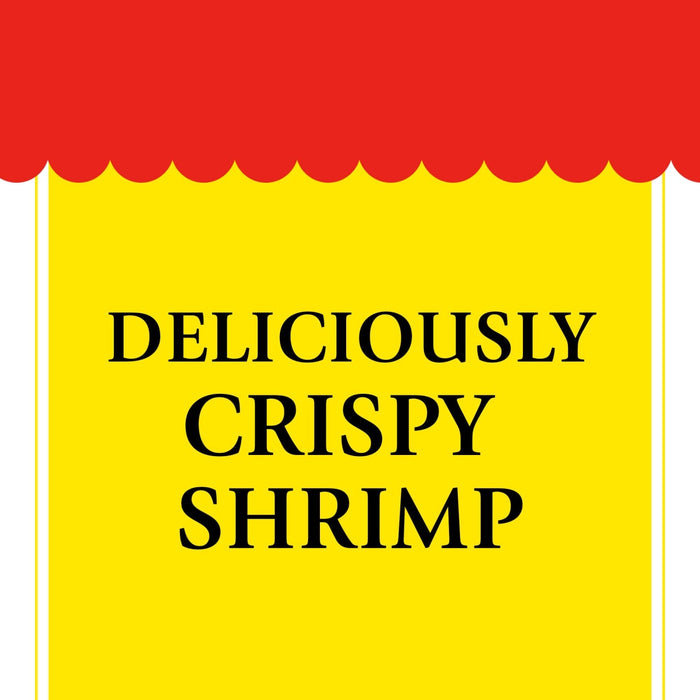 DELICIOUSLY
CRISPY
SHRIMP