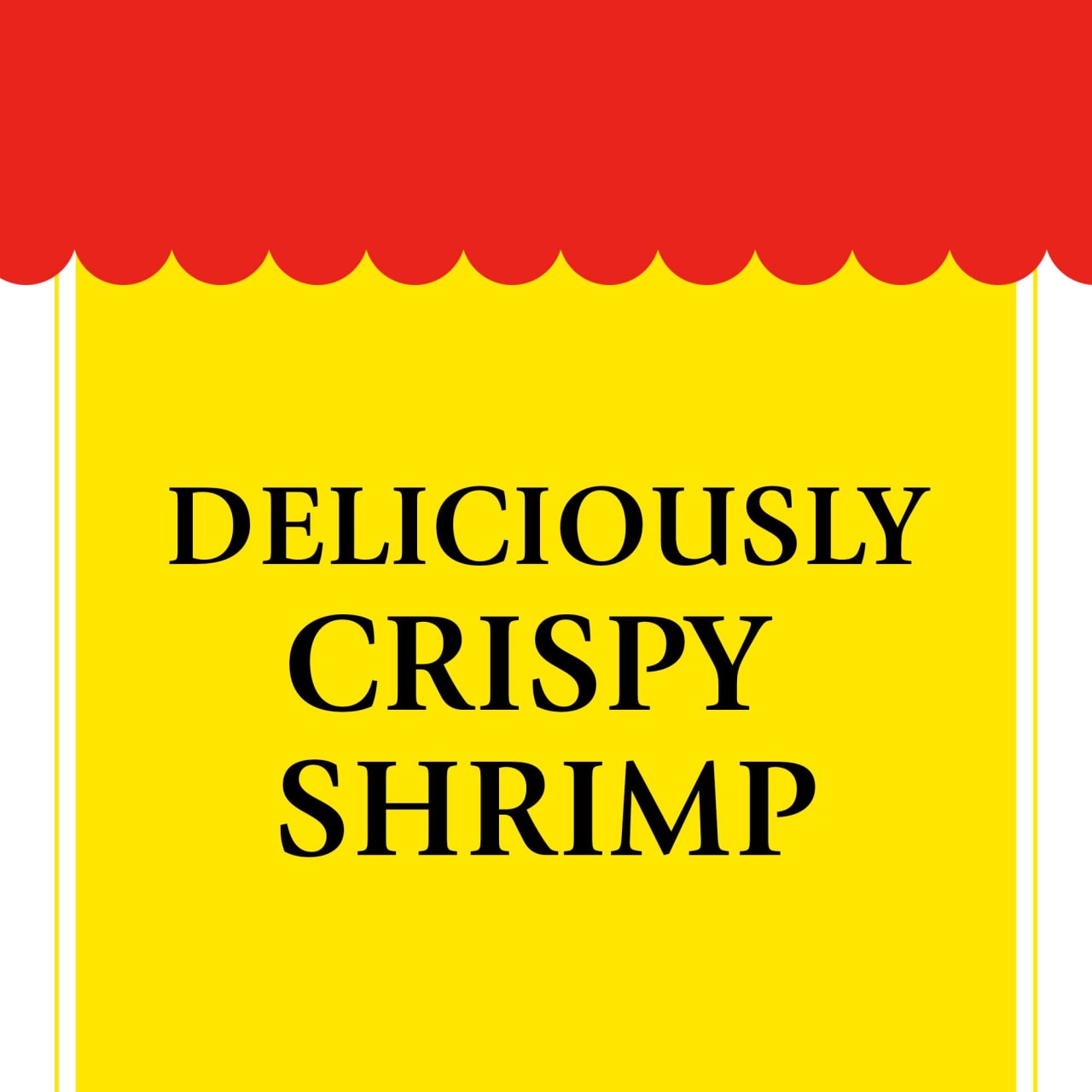 DELICIOUSLY
CRISPY
SHRIMP