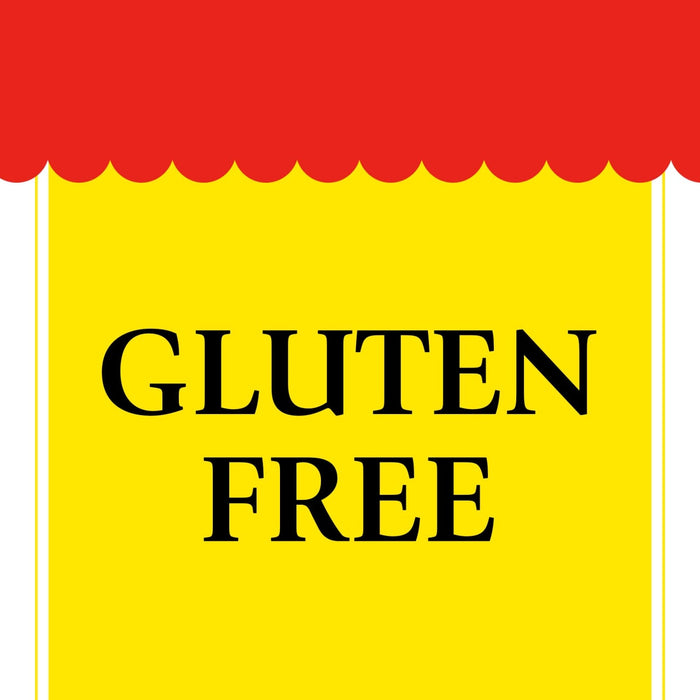 GLUTEN FREE