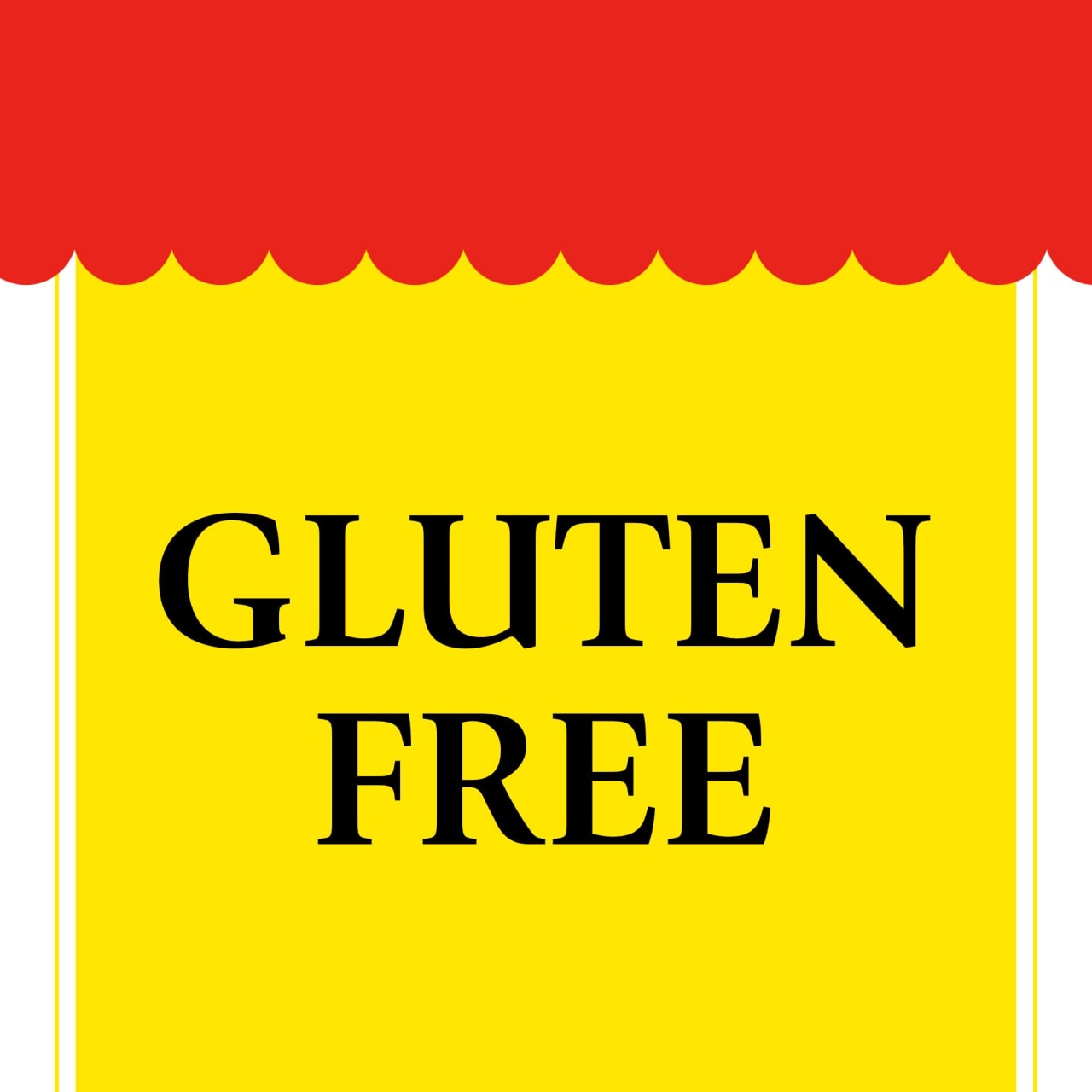 GLUTEN FREE