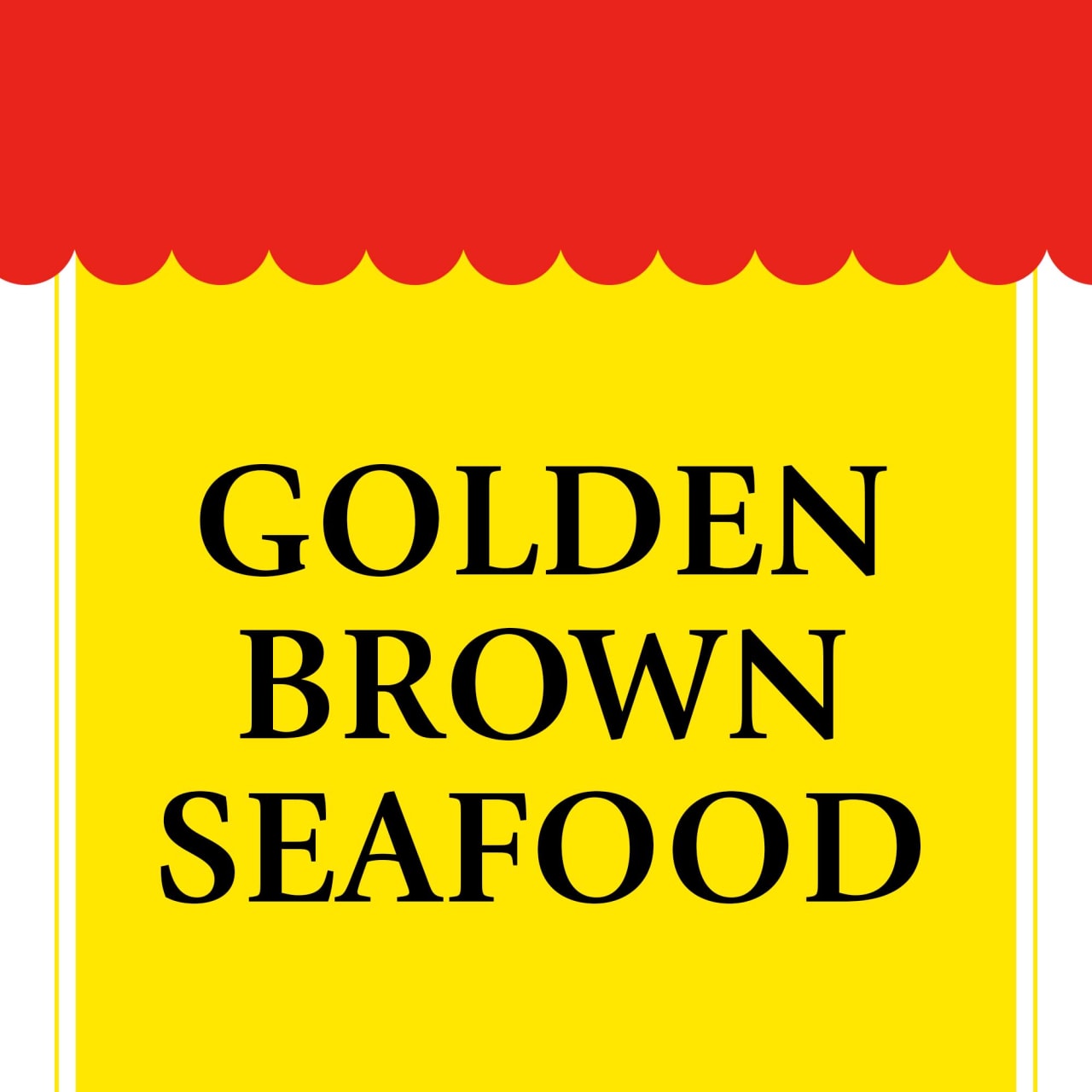 GOLDEN
BROWN
SEAFOOD