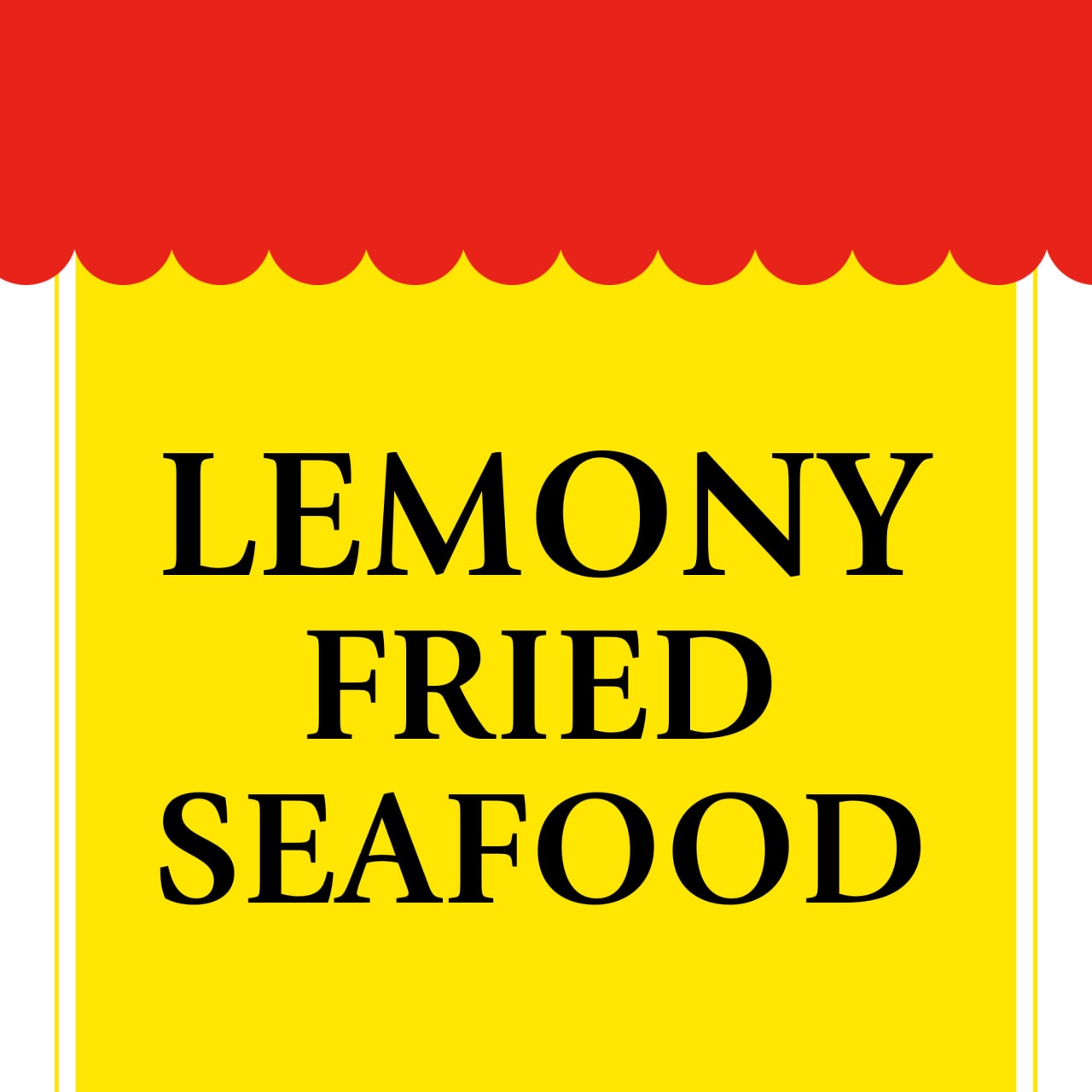 LEMONY
FRIED
SEAFOOD