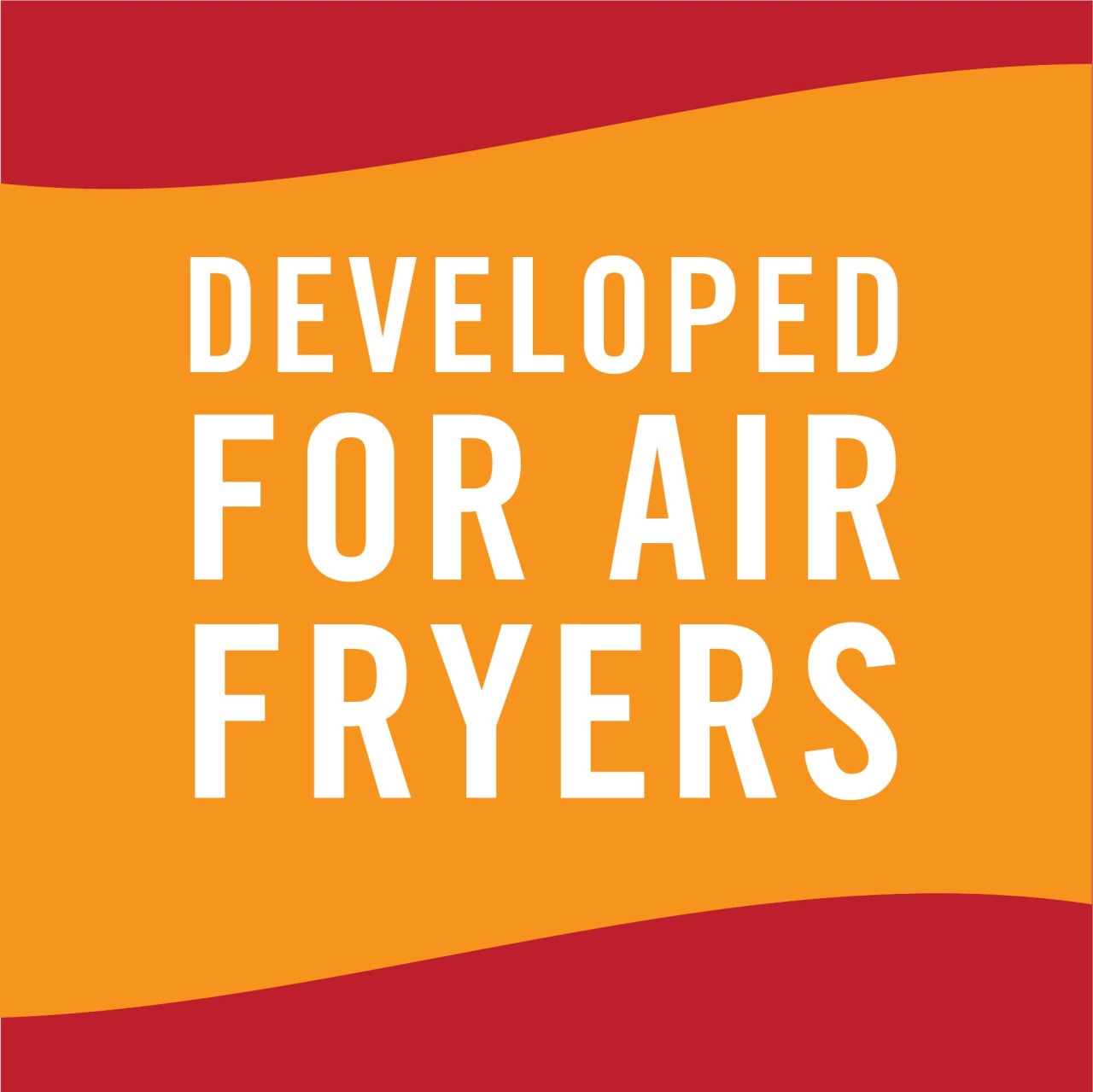 DEVELOPED
FOR AIR
FRYERS