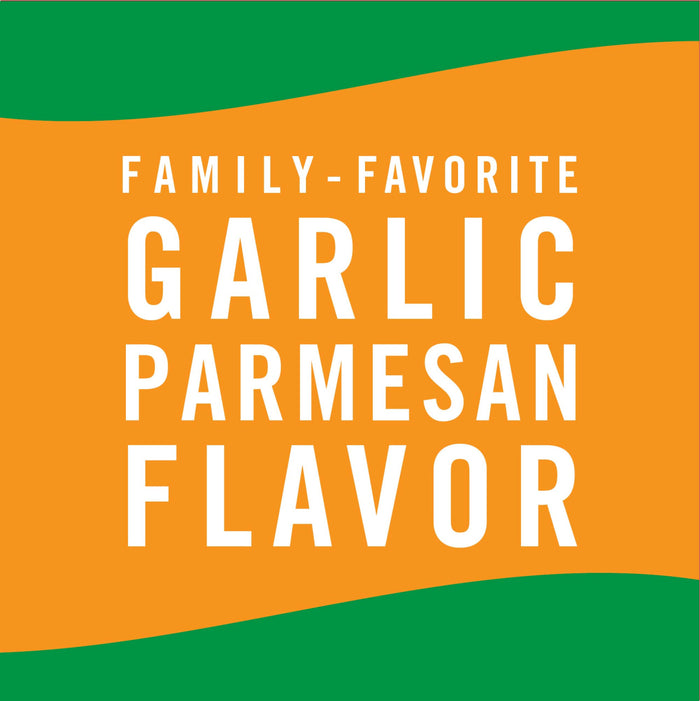 FAMILY-FAVORITE
GARLIC
PARMESAN
FLAVOR