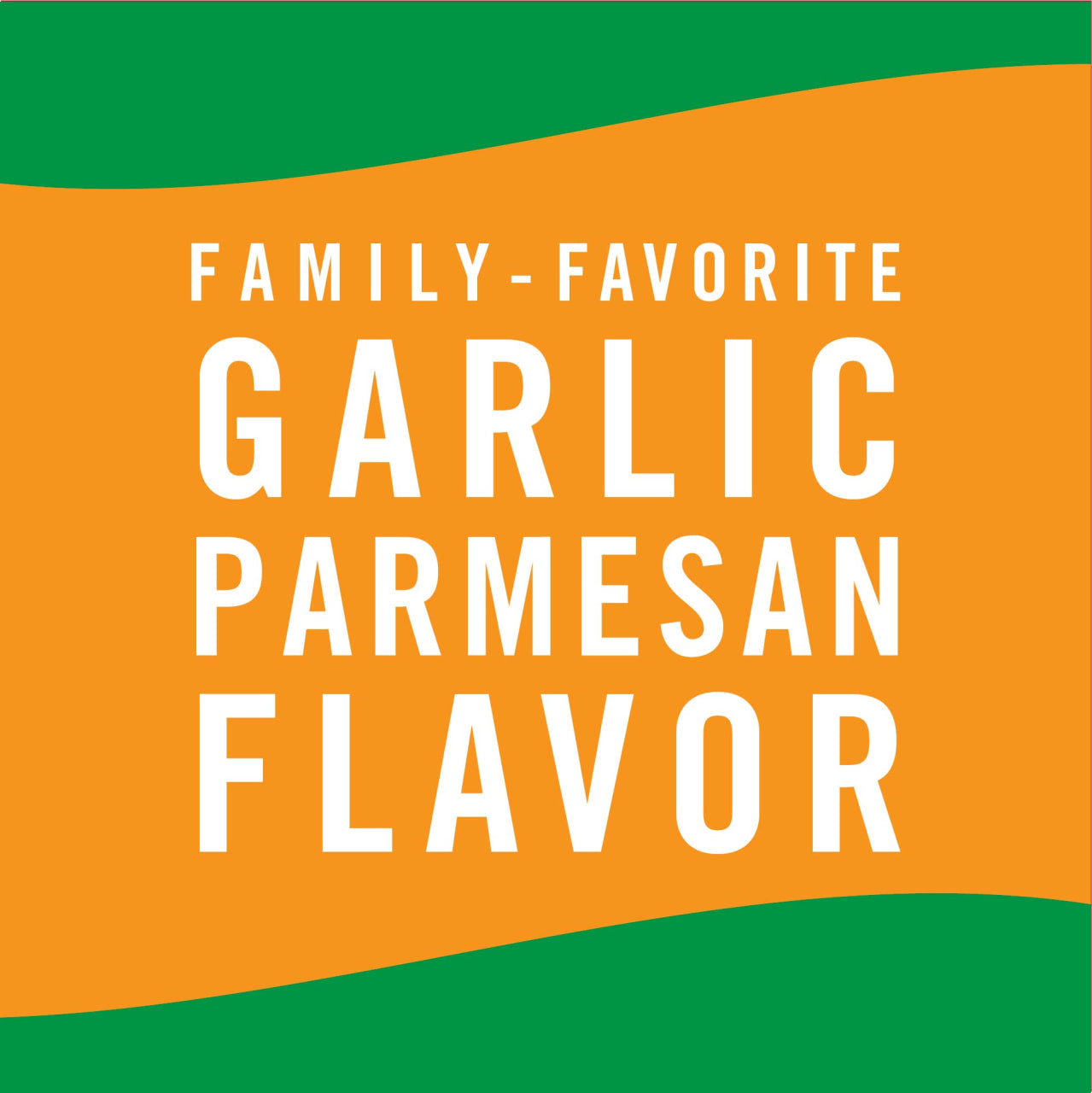 FAMILY-FAVORITE
GARLIC
PARMESAN
FLAVOR