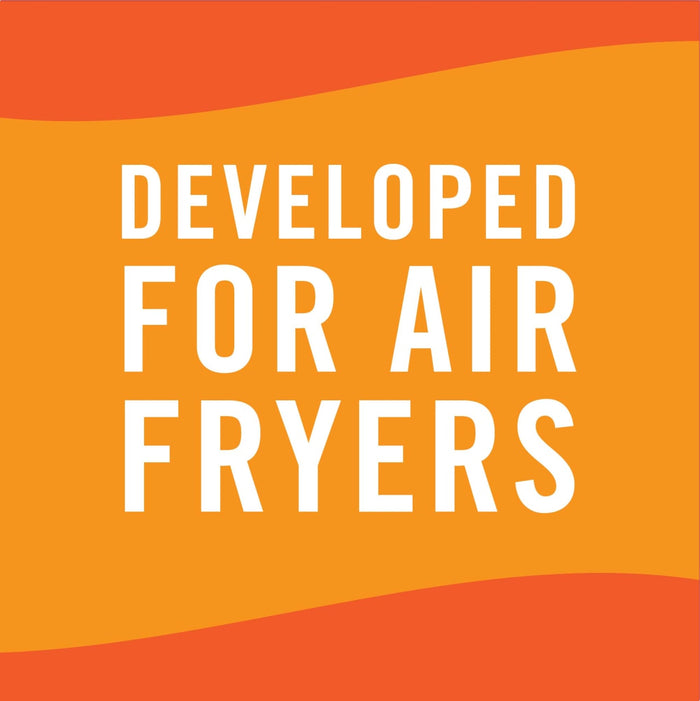 DEVELOPED FOR AIR FRYERS