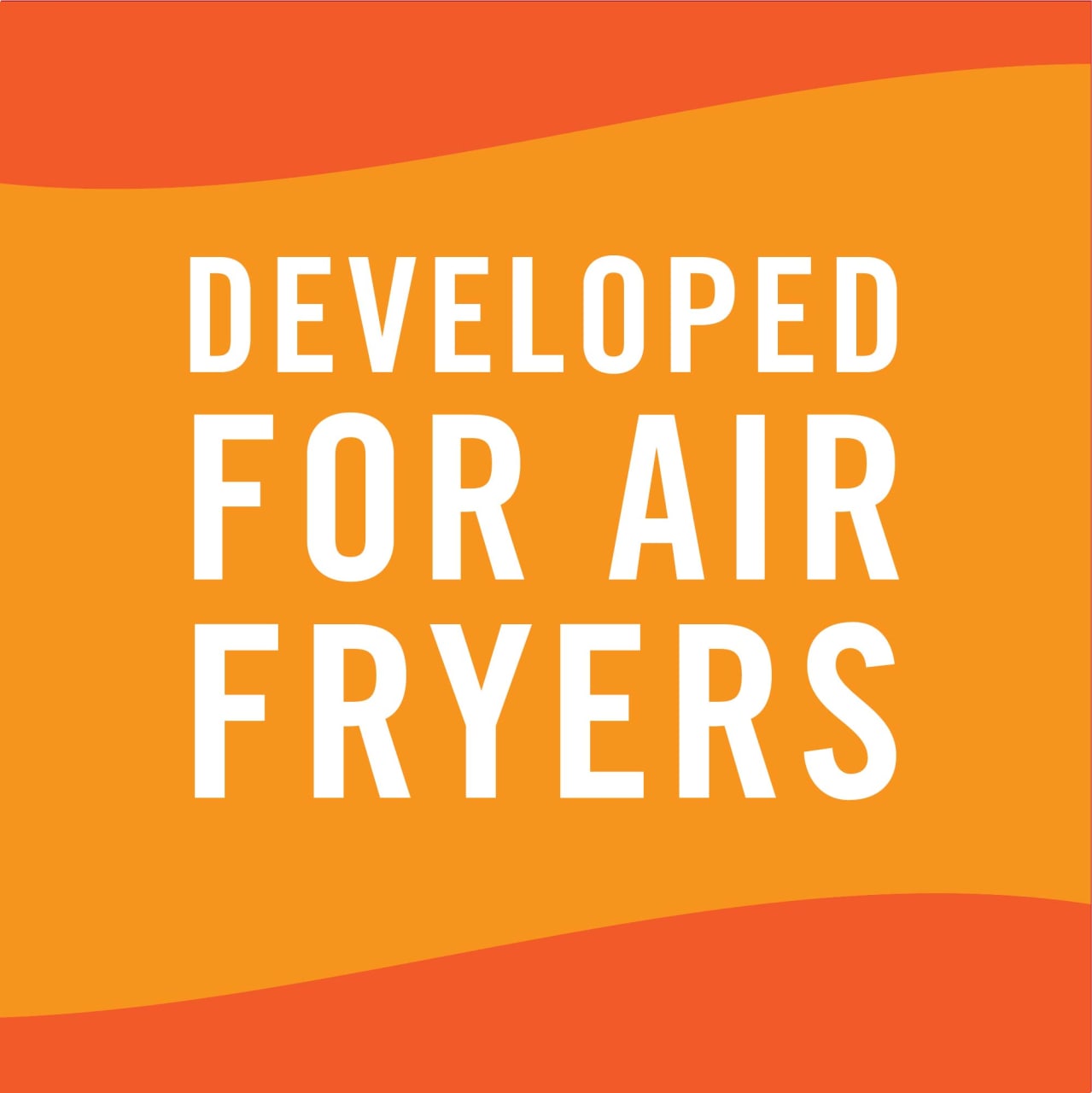 DEVELOPED FOR AIR FRYERS