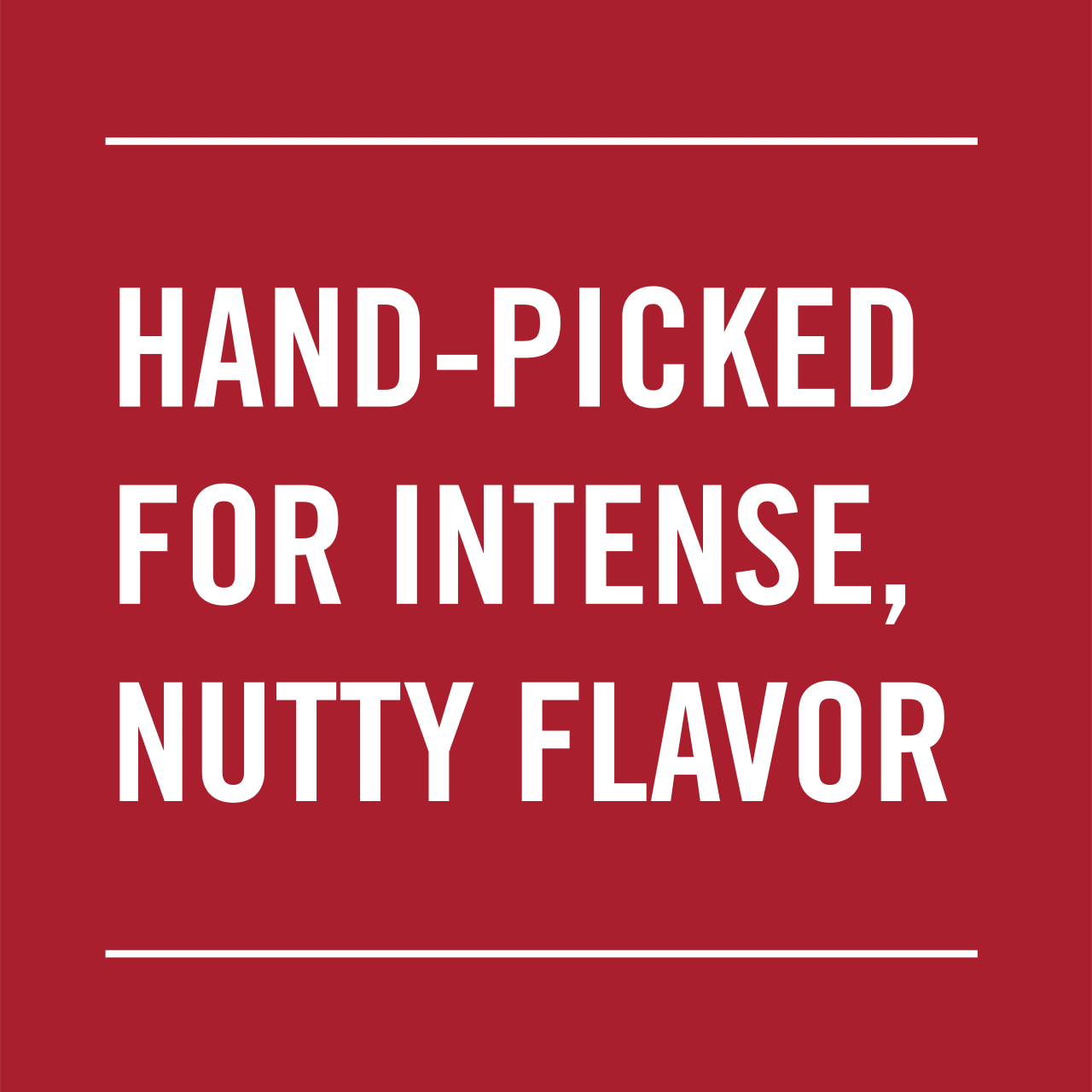 HAND-PICKED FOR INTENSE, NUTTY FLAVOR