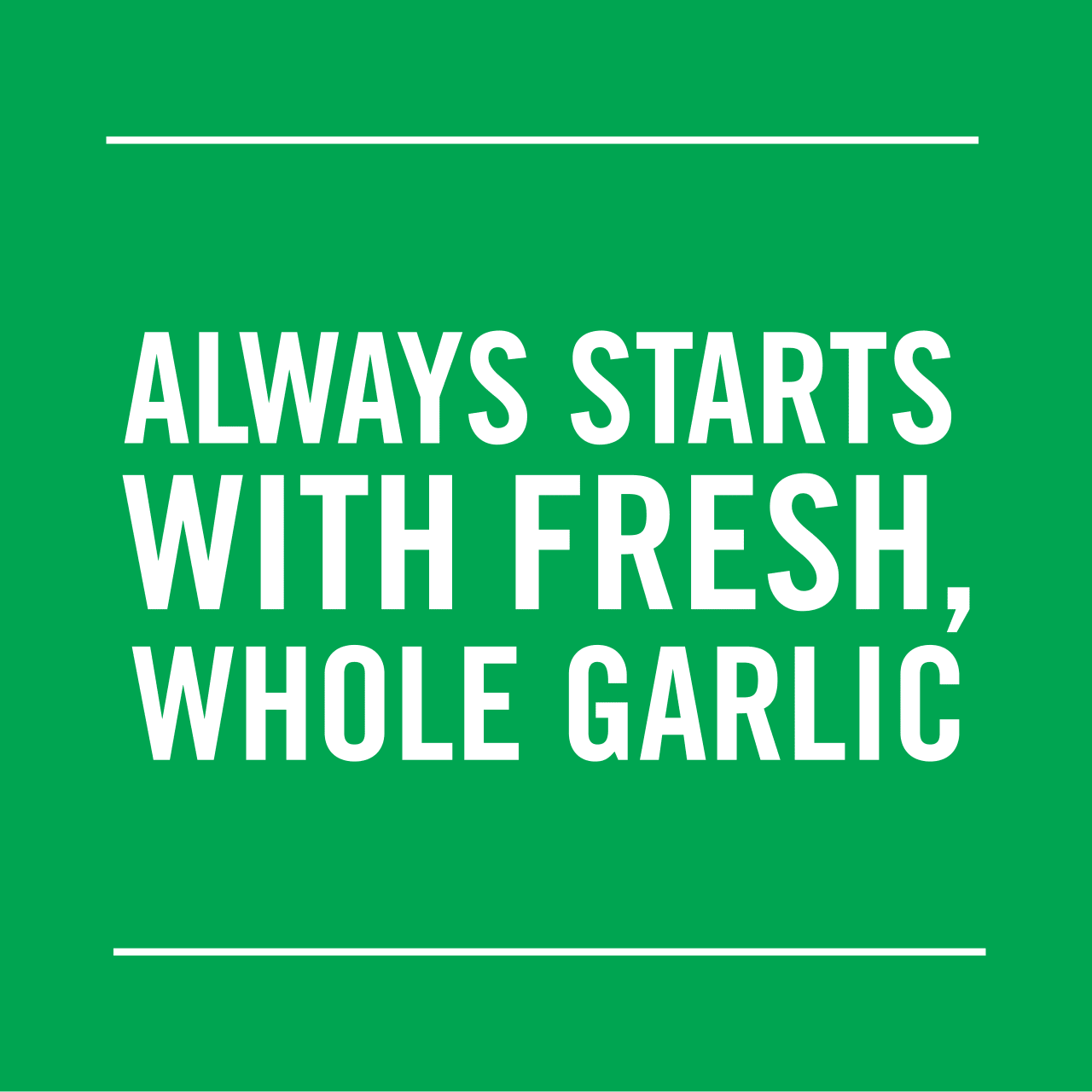 ALWAYS STARTS WITH FRESH, WHOLE GARLIC