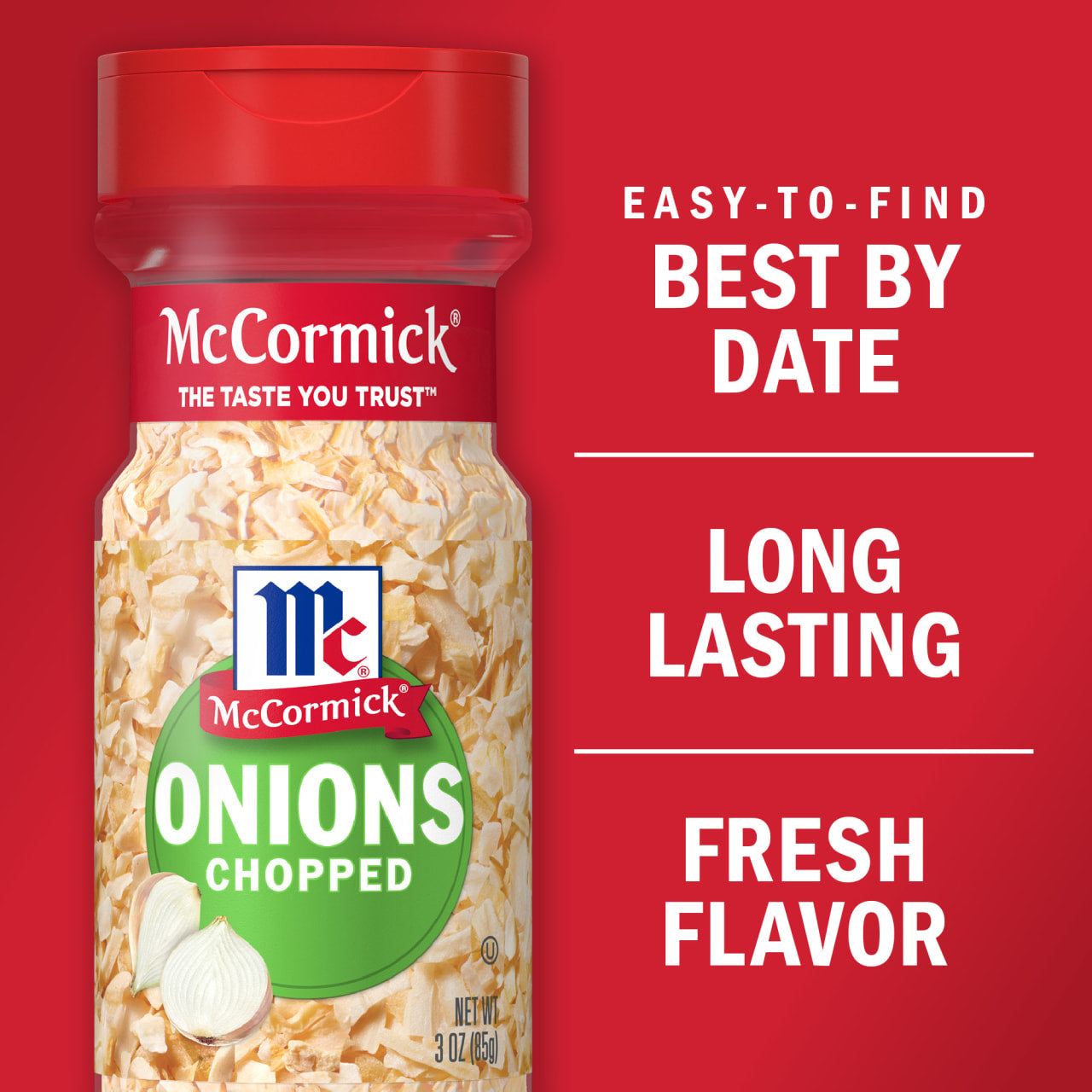 McCormick®
THE TASTE YOU TRUST™

Mc®
McCormick®
ONIONS
CHOPPED

Ⓤ
NET WT
3 OZ (85g)

EASY-TO-FIND
BEST BY DATE

LONG LASTING

FRESH FLAVOR