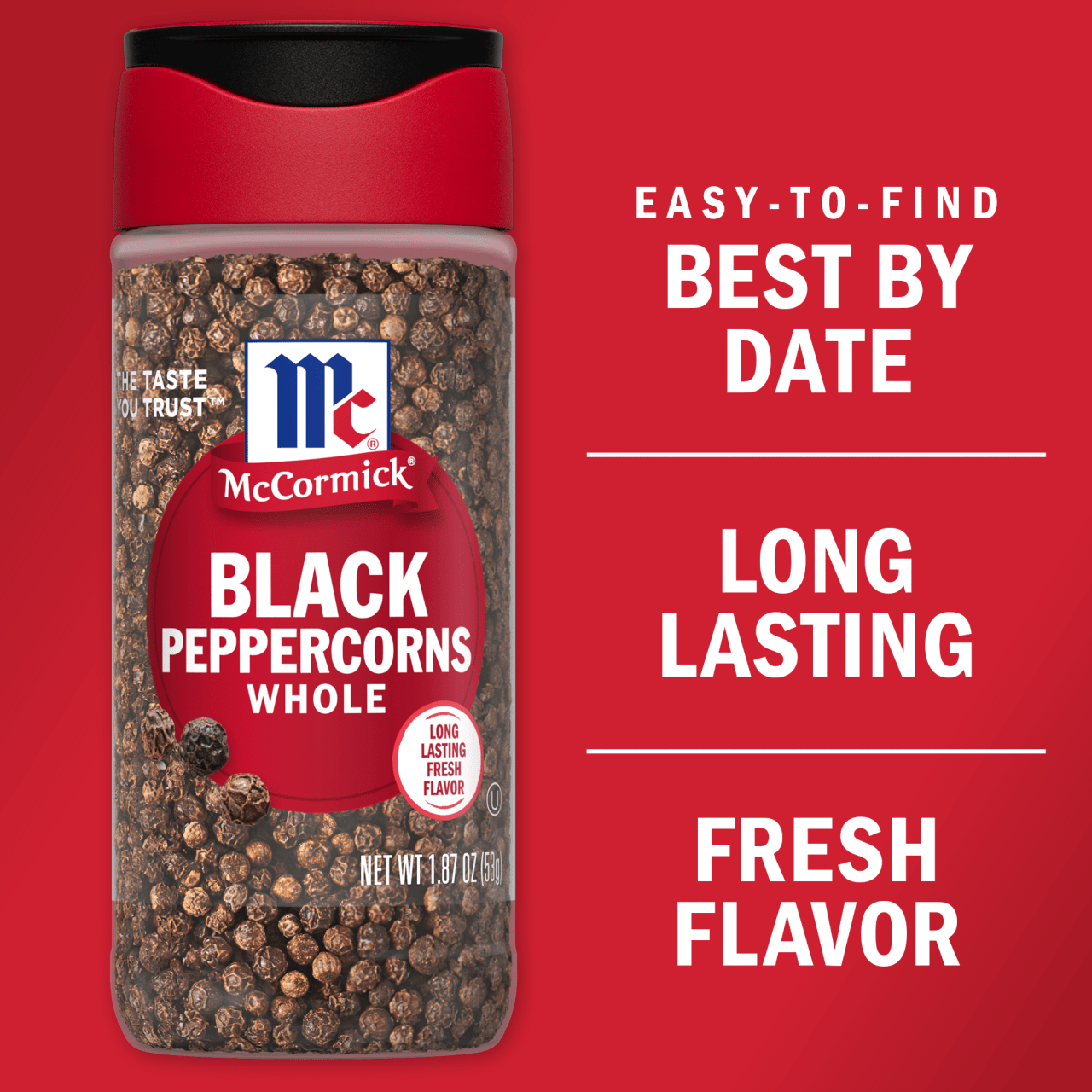 THE TASTE YOU TRUST™

Mc®

McCormick®

BLACK PEPPERCORNS WHOLE

LONG LASTING FRESH FLAVOR

U

NET WT 1.87 OZ (53g)

EASY-TO-FIND

BEST BY DATE

LONG LASTING

FRESH FLAVOR