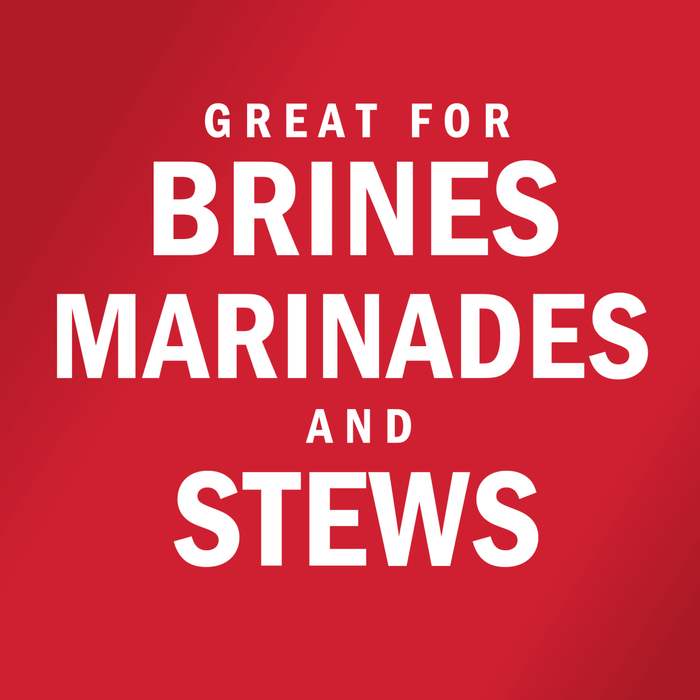 GREAT FOR
BRINES
MARINADES
AND
STEWS