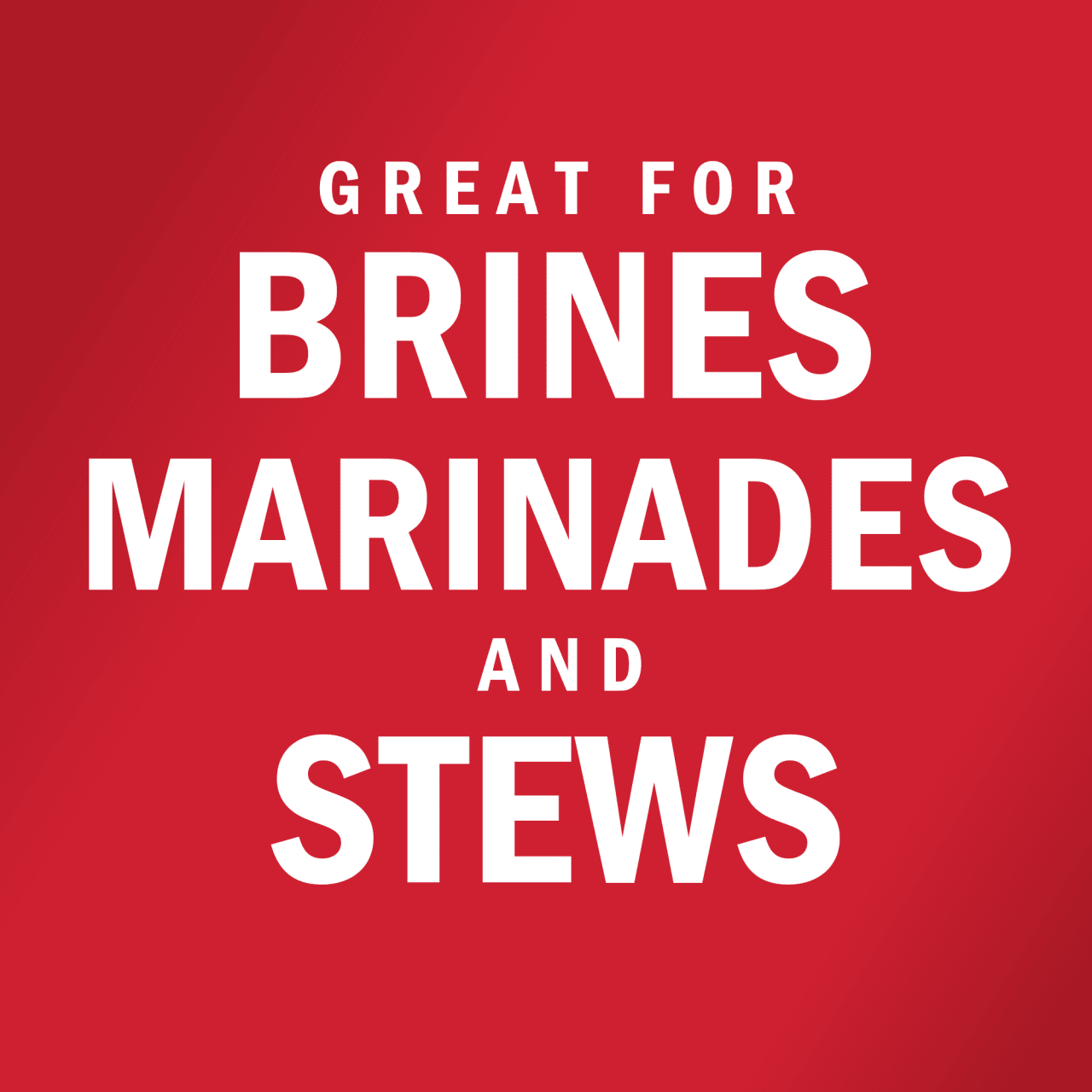 GREAT FOR
BRINES
MARINADES
AND
STEWS