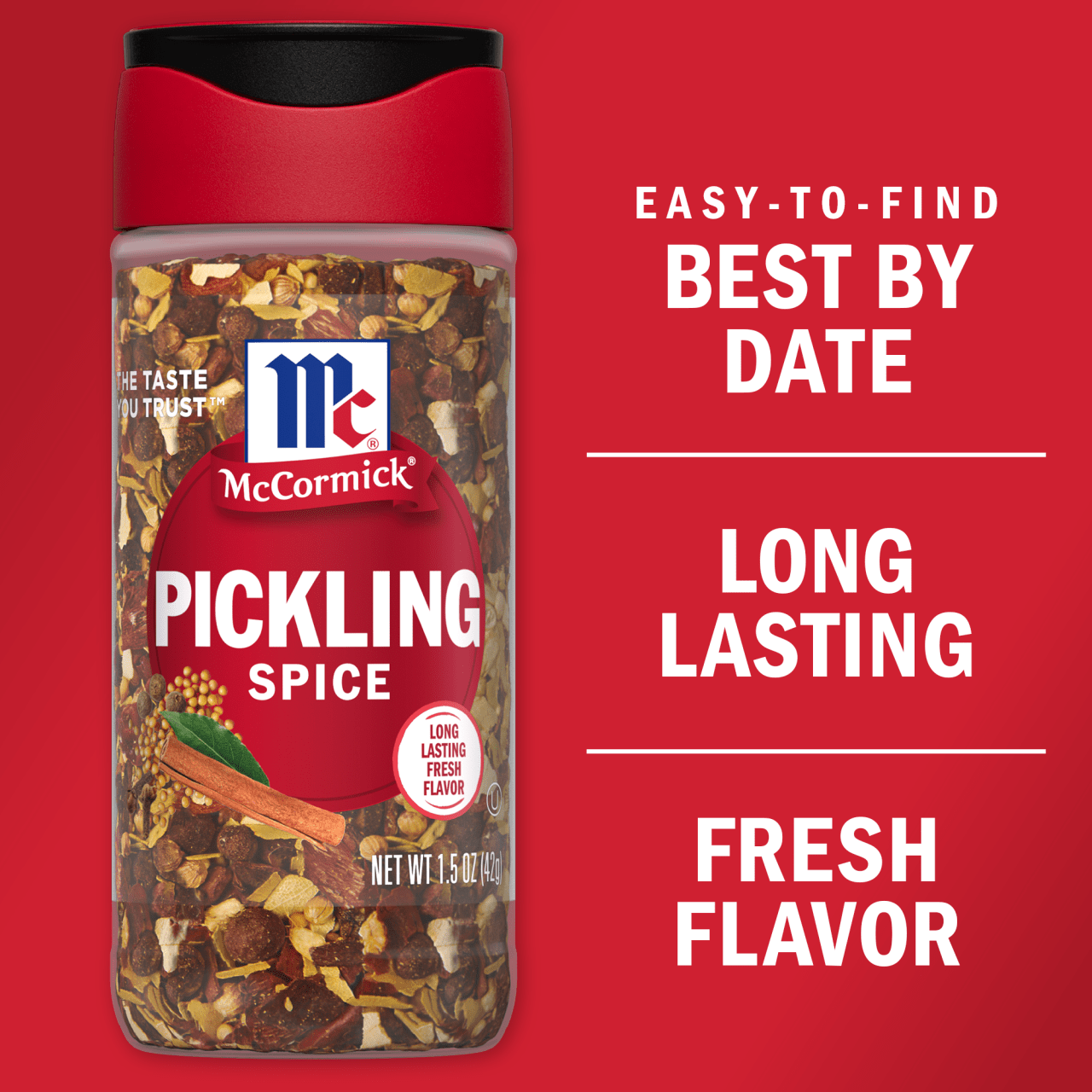 THE TASTE YOU TRUST™

Mc®

McCormick®

PICKLING SPICE

LONG LASTING FRESH FLAVOR

U

NET WT 1.5 OZ (42g)

EASY-TO-FIND
BEST BY DATE

LONG LASTING

FRESH FLAVOR