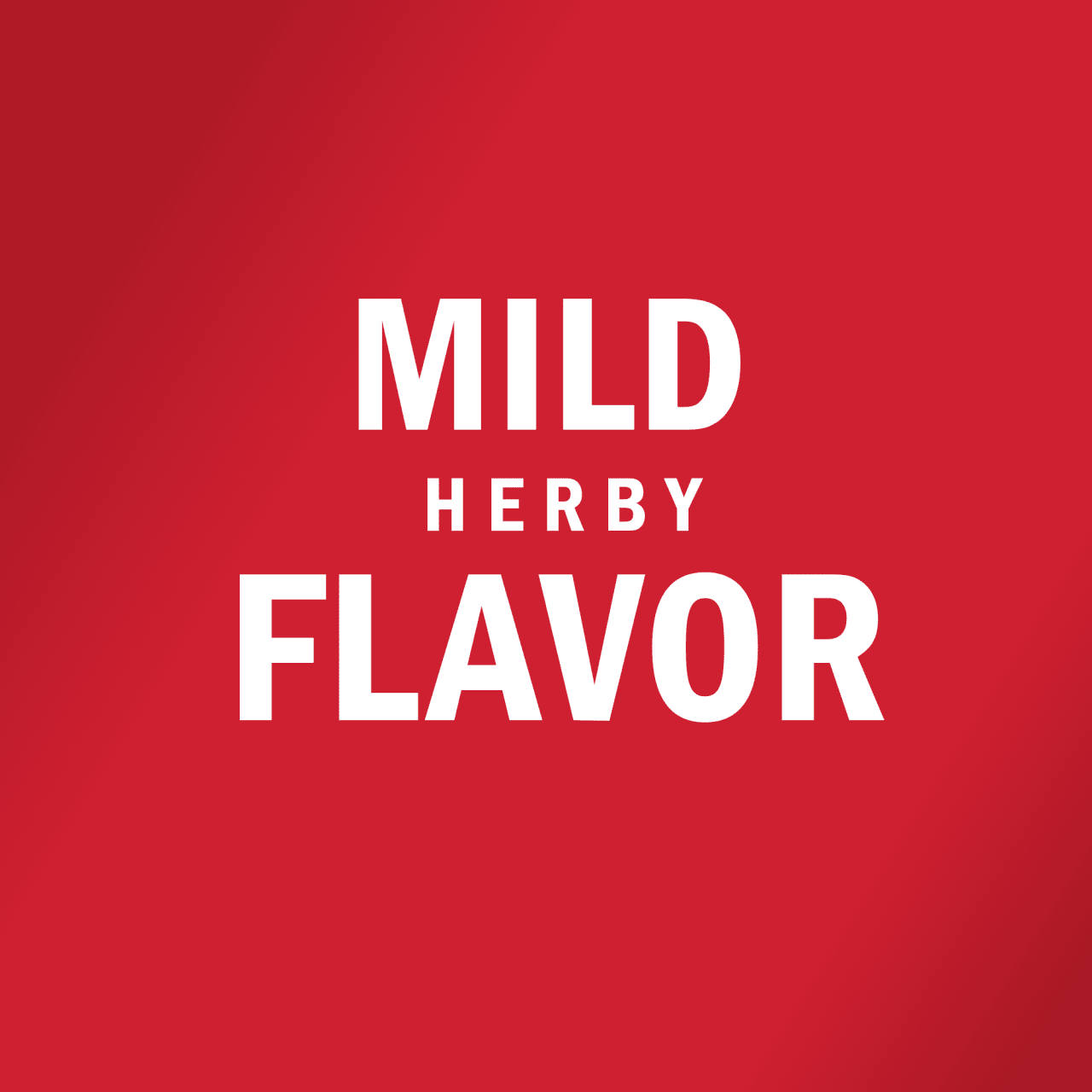 MILD
HERBY
FLAVOR