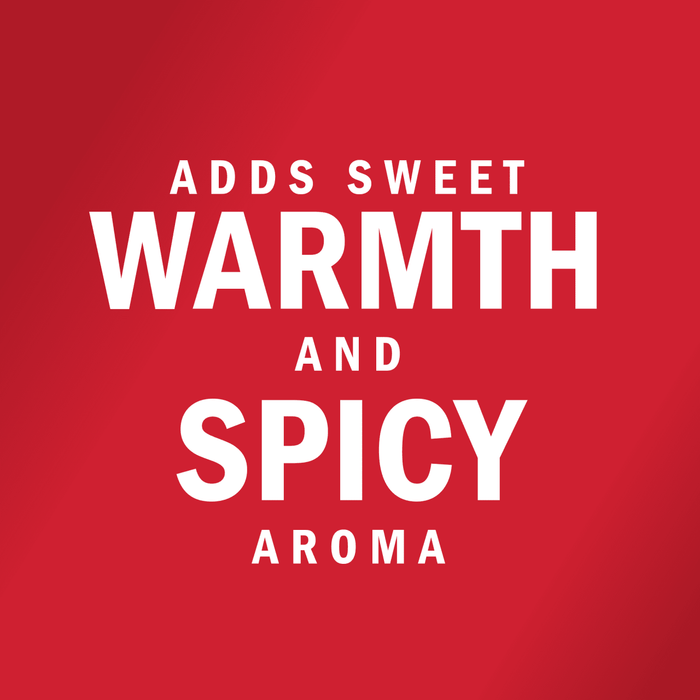 ADDS SWEET
WARMTH
AND
SPICY
AROMA