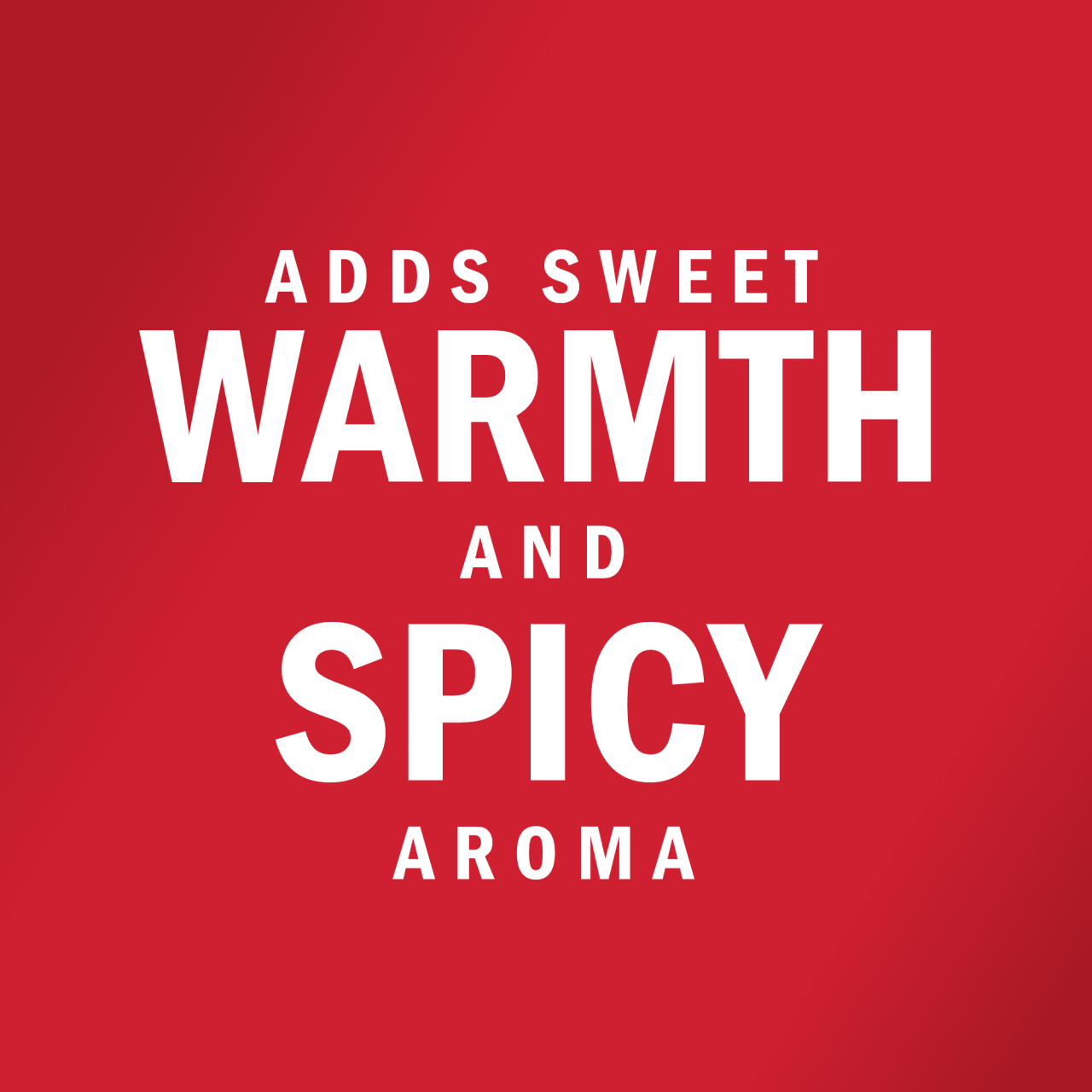 ADDS SWEET
WARMTH
AND
SPICY
AROMA