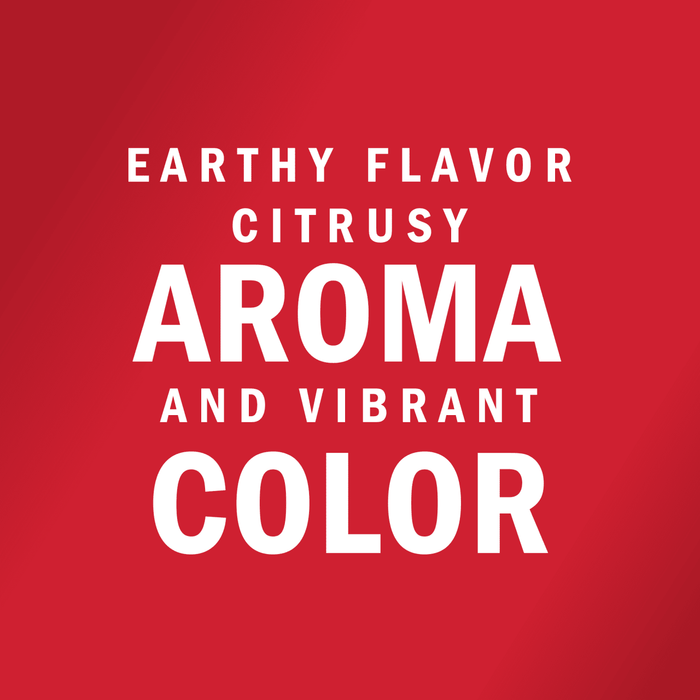 EARTHY FLAVOR
CITRUSY
AROMA
AND VIBRANT
COLOR