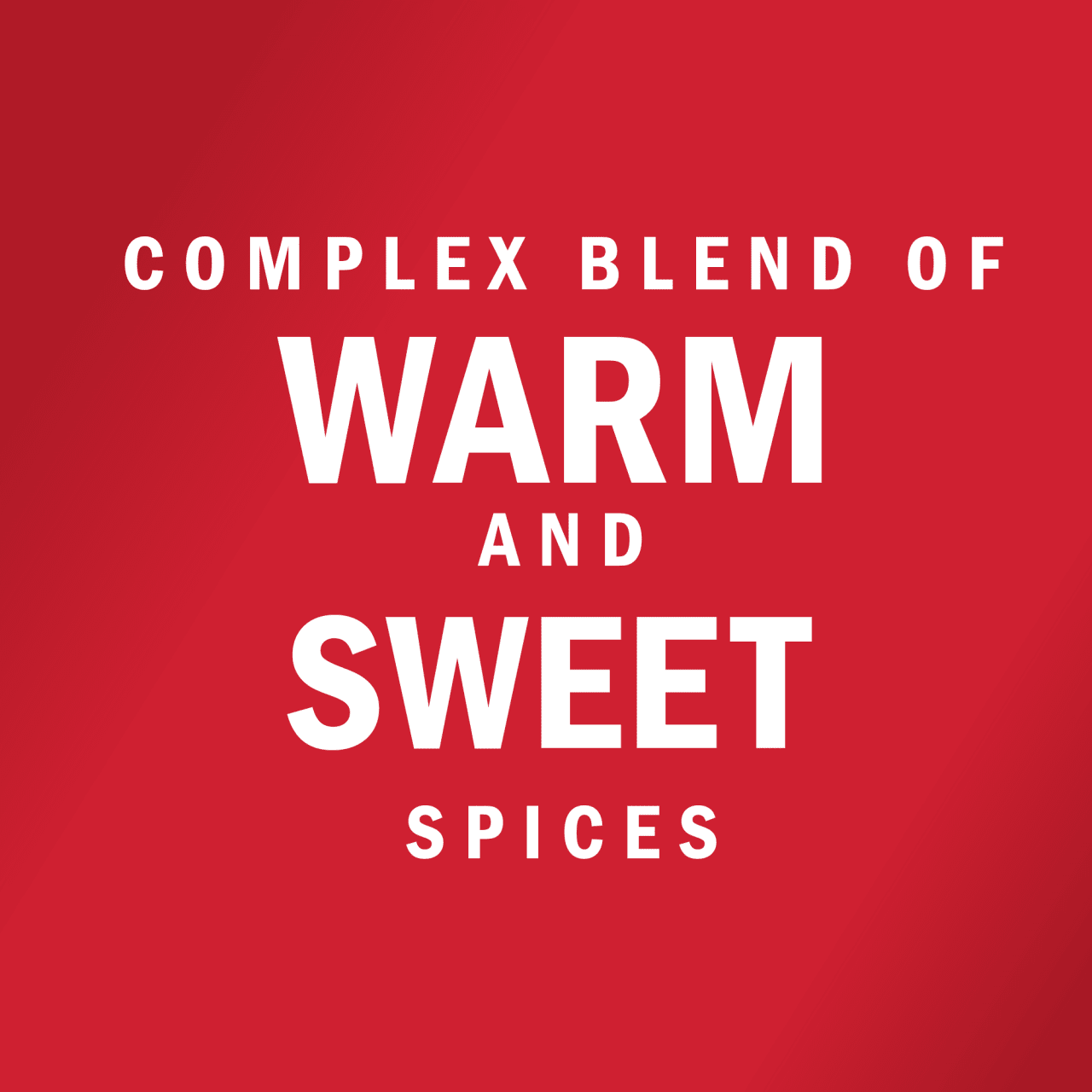 COMPLEX BLEND OF
WARM
AND
SWEET
SPICES