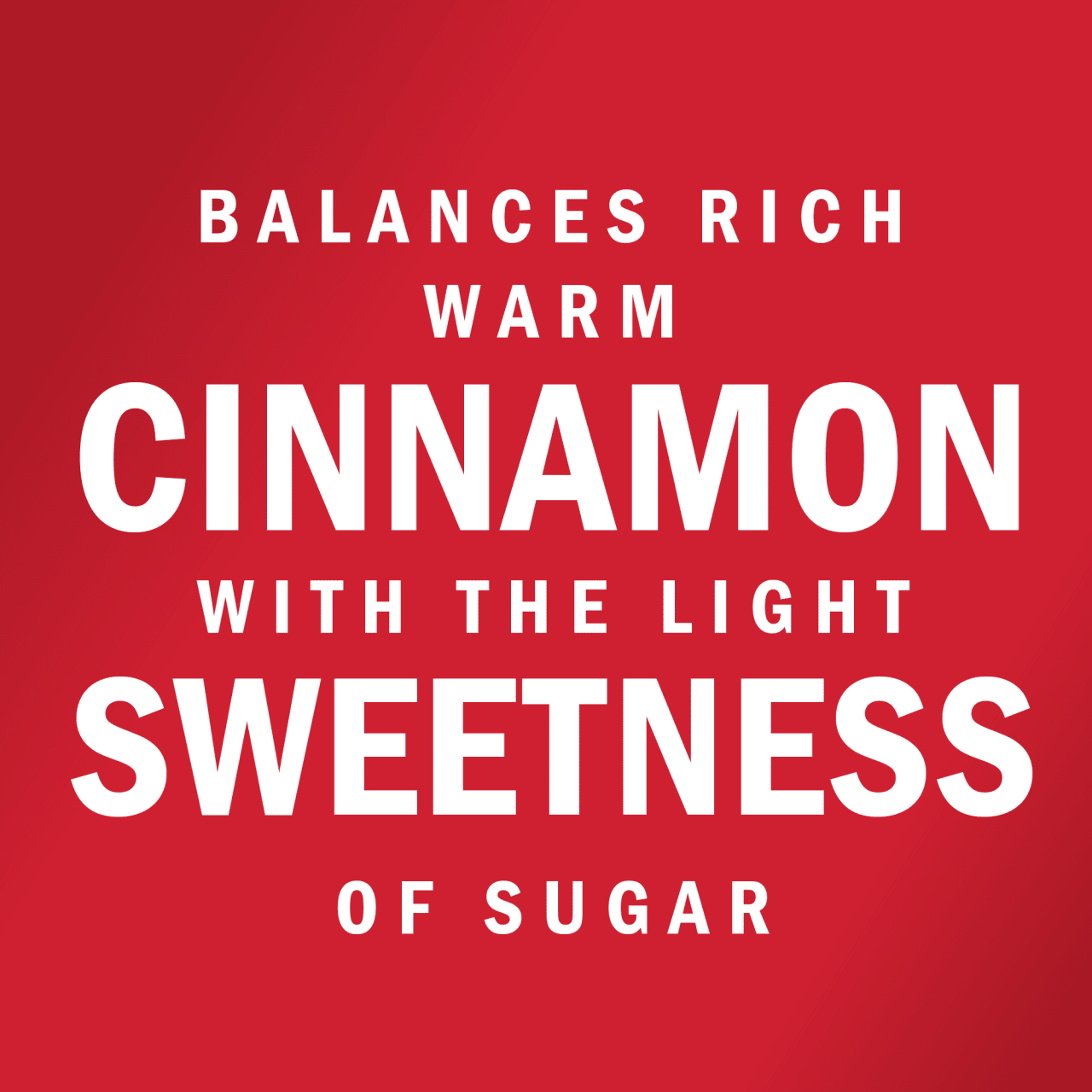 BALANCES RICH WARM CINNAMON WITH THE LIGHT SWEETNESS OF SUGAR