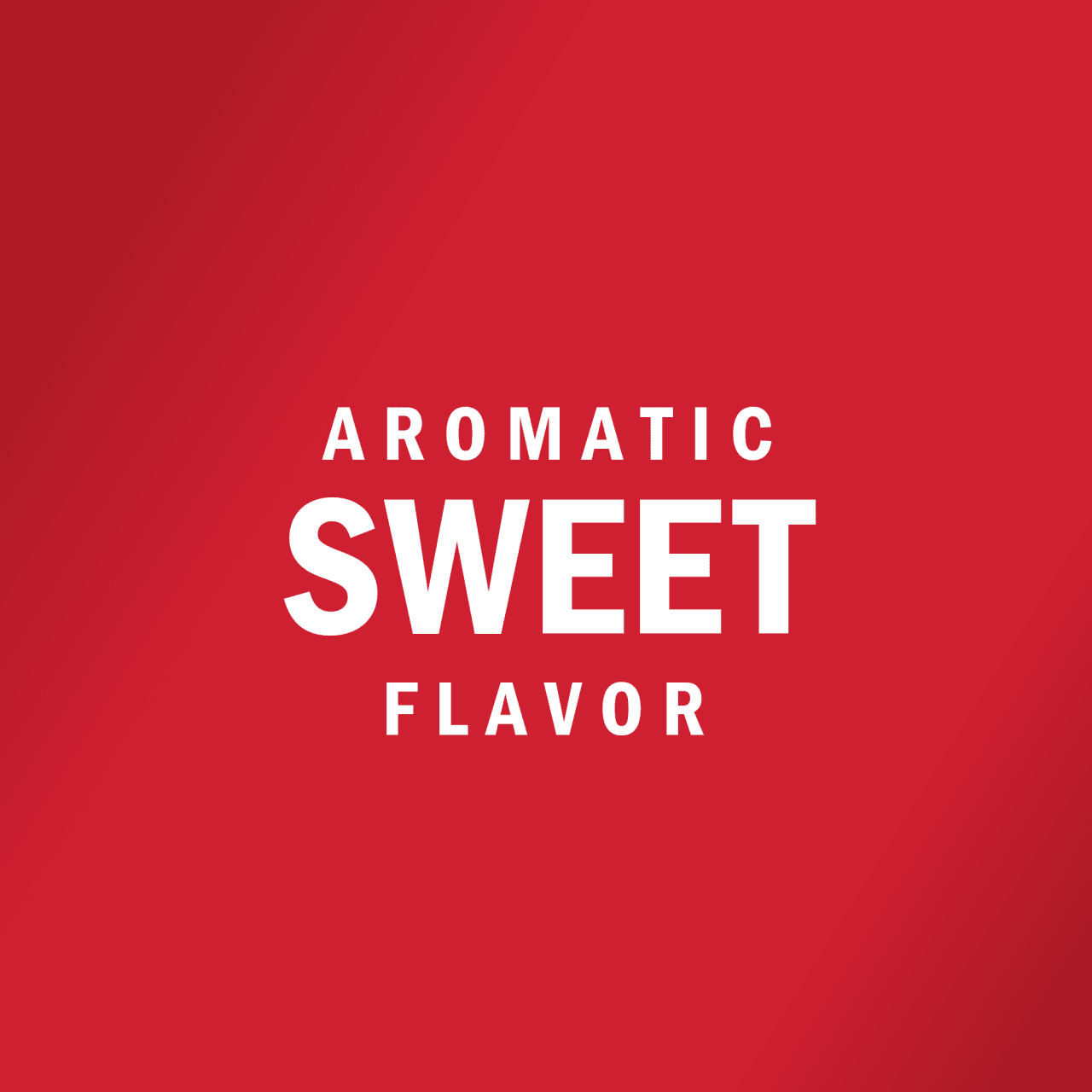 AROMATIC
SWEET
FLAVOR