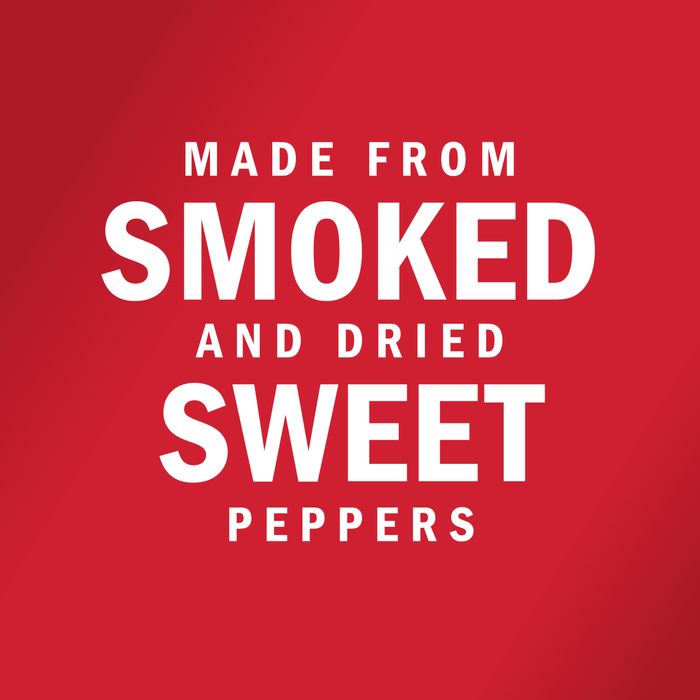 MADE FROM
SMOKED
AND DRIED
SWEET
PEPPERS