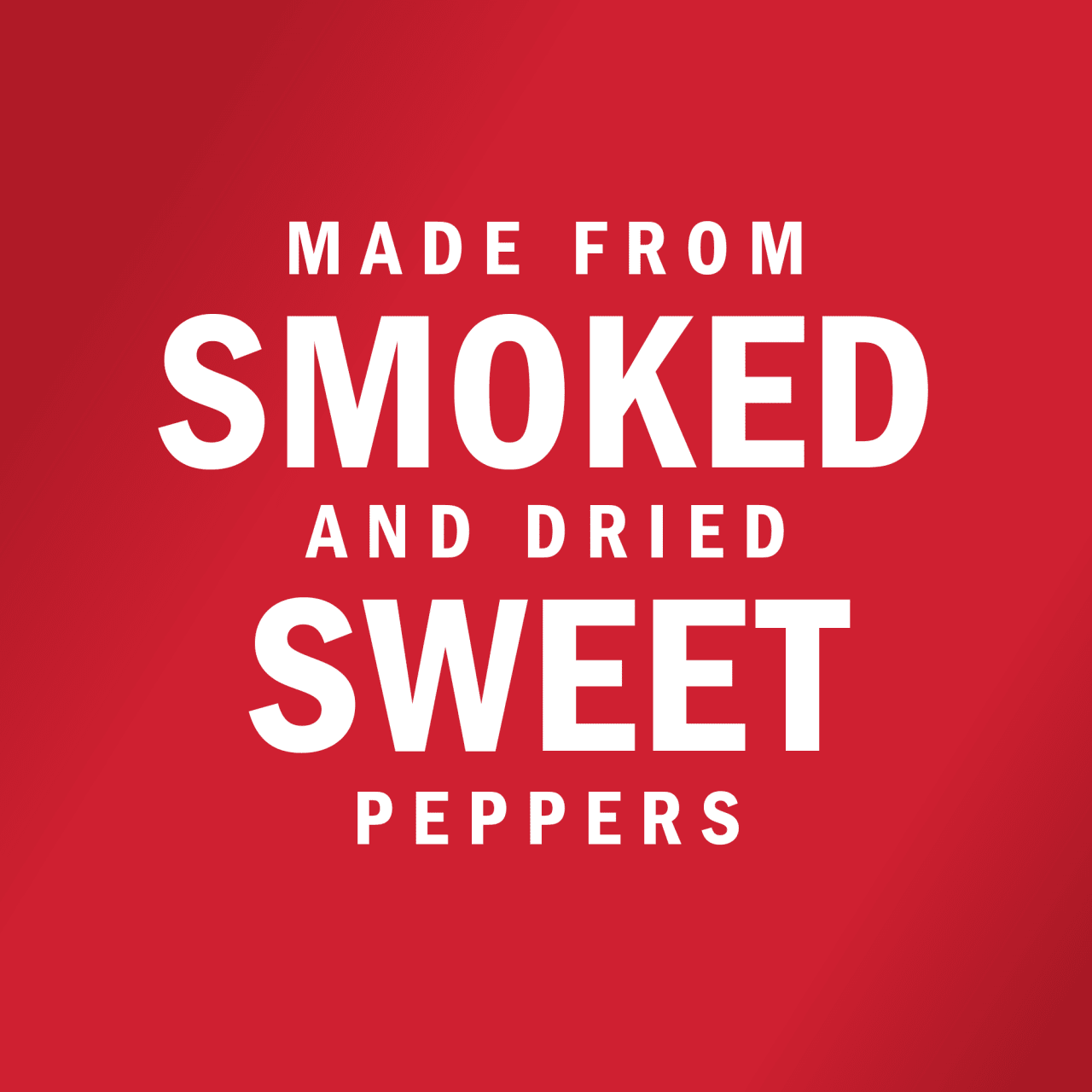 MADE FROM
SMOKED
AND DRIED
SWEET
PEPPERS