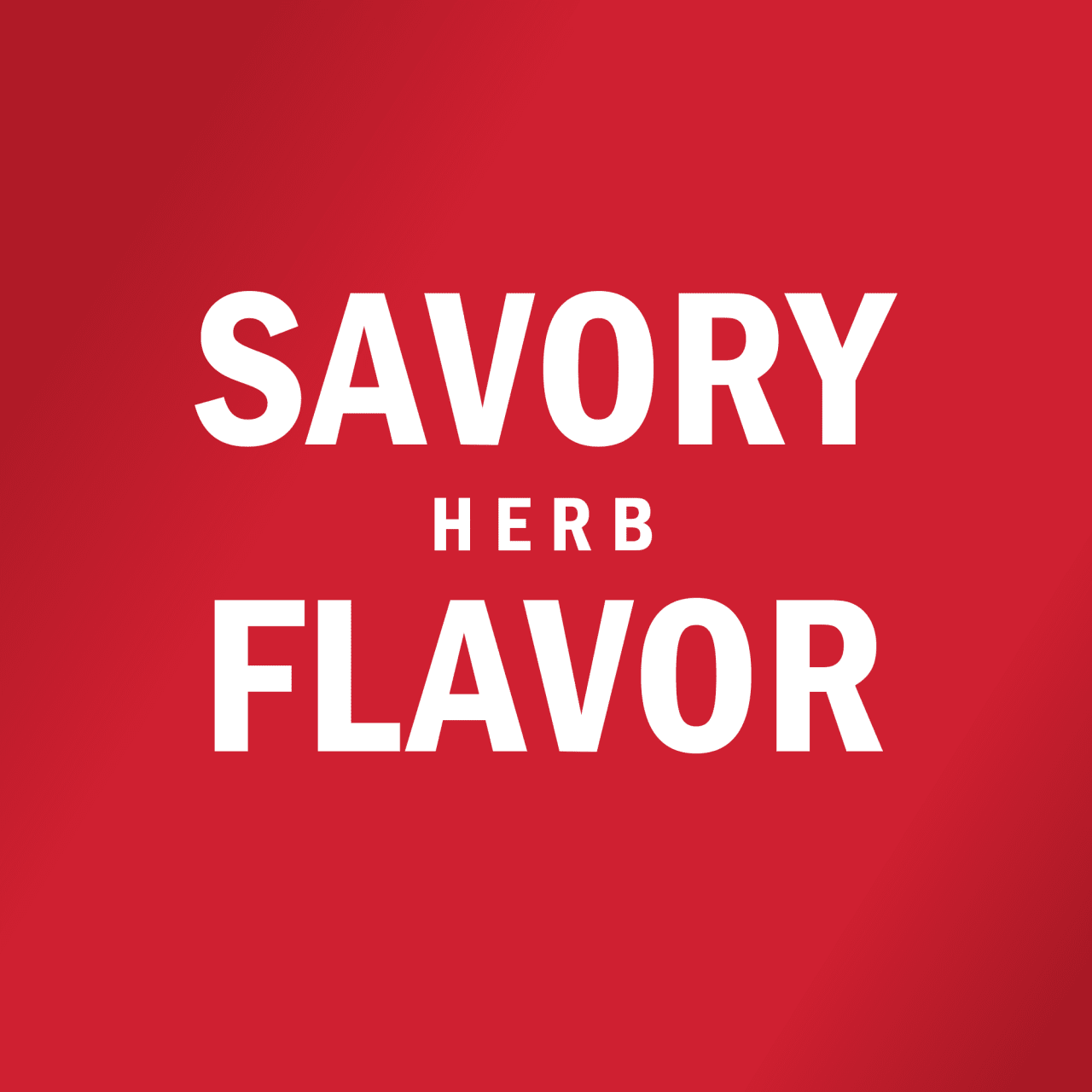 SAVORY
HERB
FLAVOR