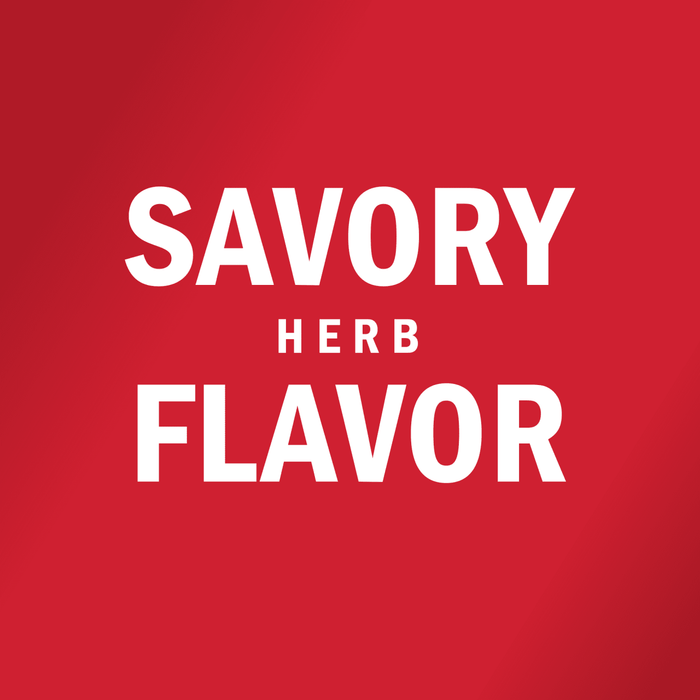 SAVORY
HERB
FLAVOR