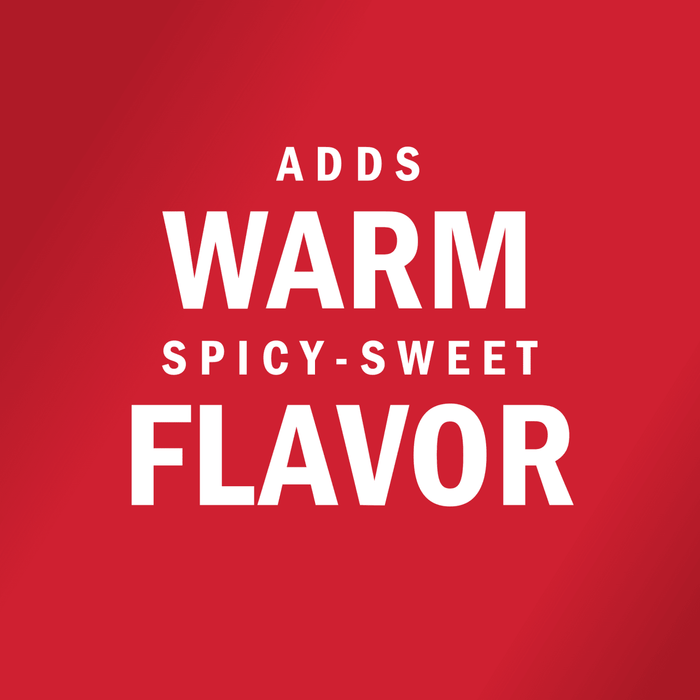 ADDS
WARM
SPICY-SWEET
FLAVOR