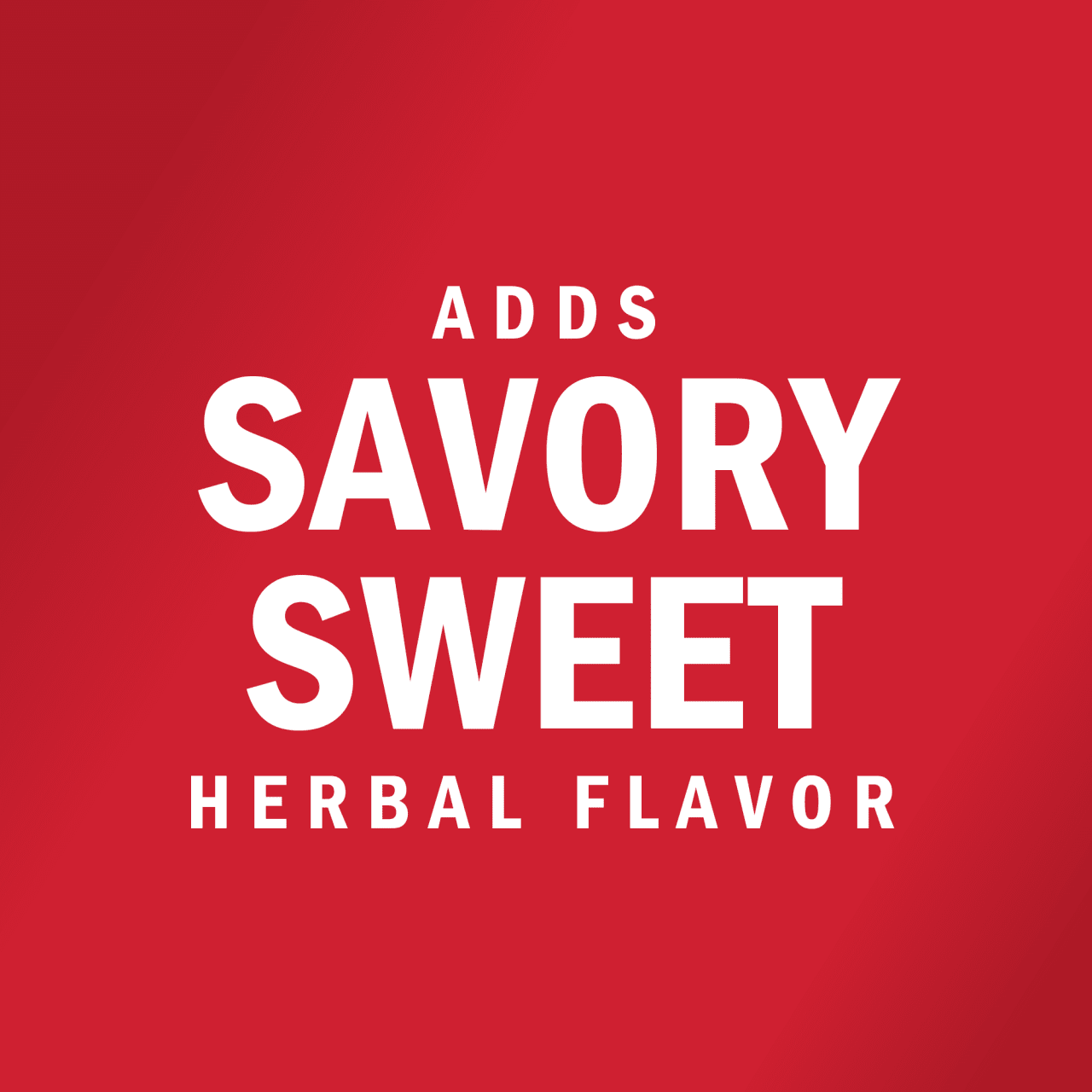 ADDS
SAVORY
SWEET
HERBAL FLAVOR