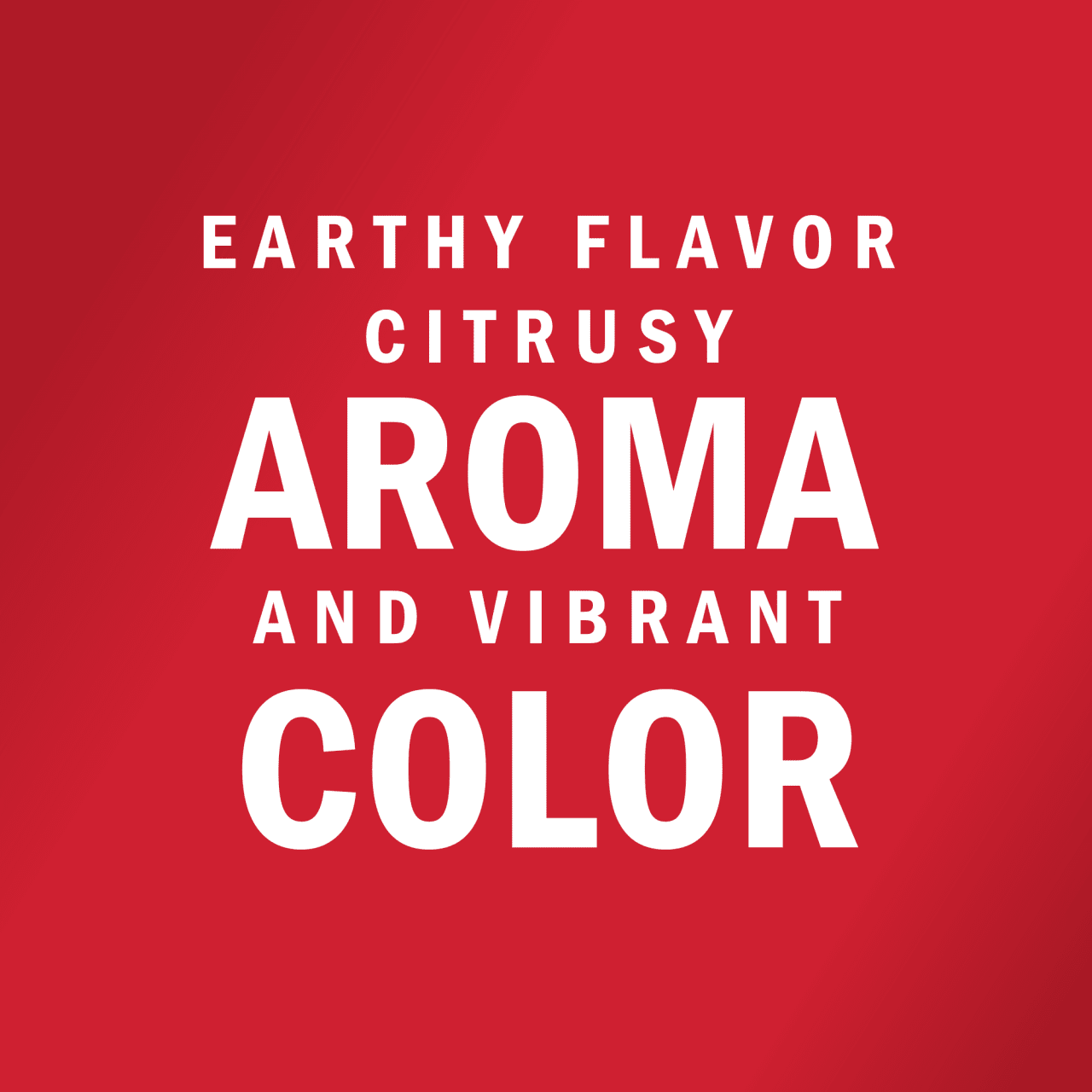 EARTHY FLAVOR
CITRUSY
AROMA
AND VIBRANT
COLOR