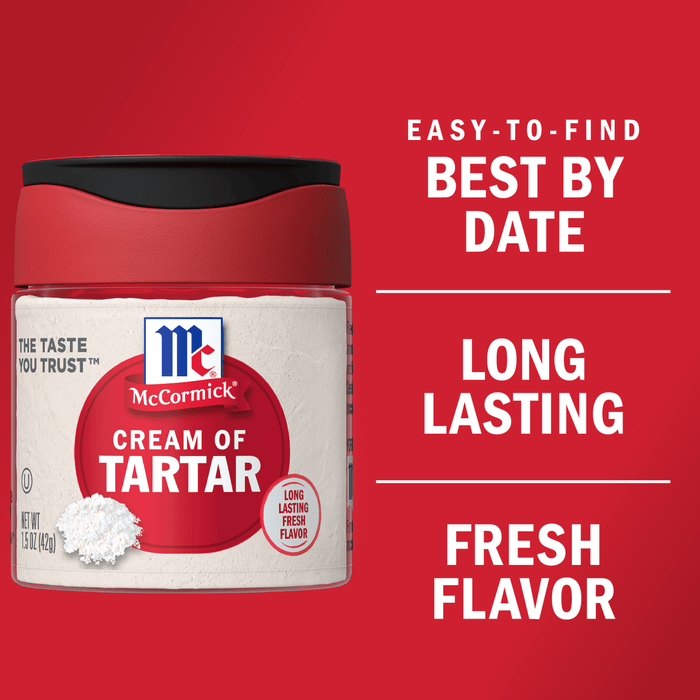 THE TASTE YOU TRUST™

Mc

McCormick®

CREAM OF TARTAR

U

NET WT 1.5 OZ (42g)

LONG LASTING FRESH FLAVOR

EASY-TO-FIND
BEST BY DATE

LONG LASTING

FRESH FLAVOR