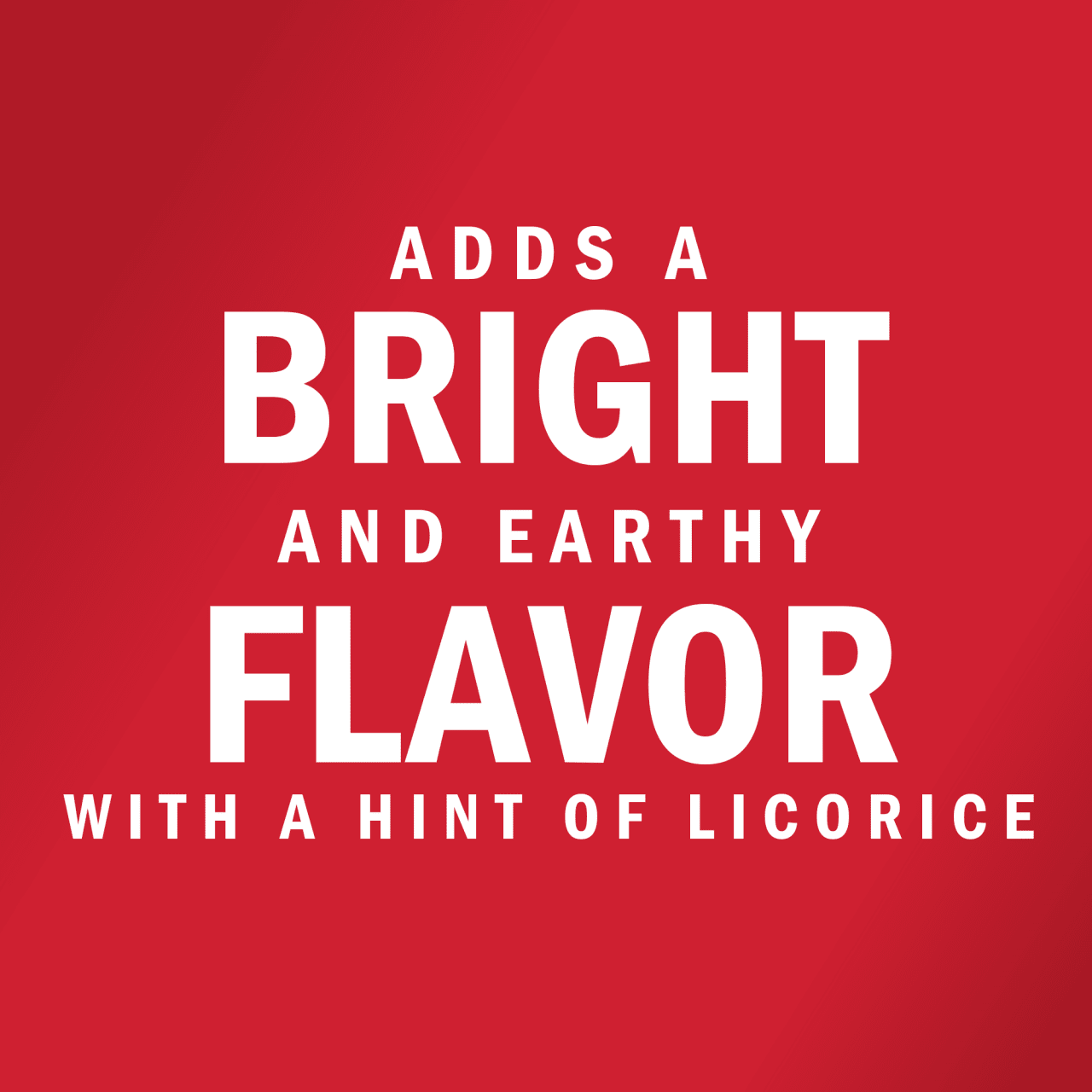 ADDS A
BRIGHT
AND EARTHY
FLAVOR
WITH A HINT OF LICORICE