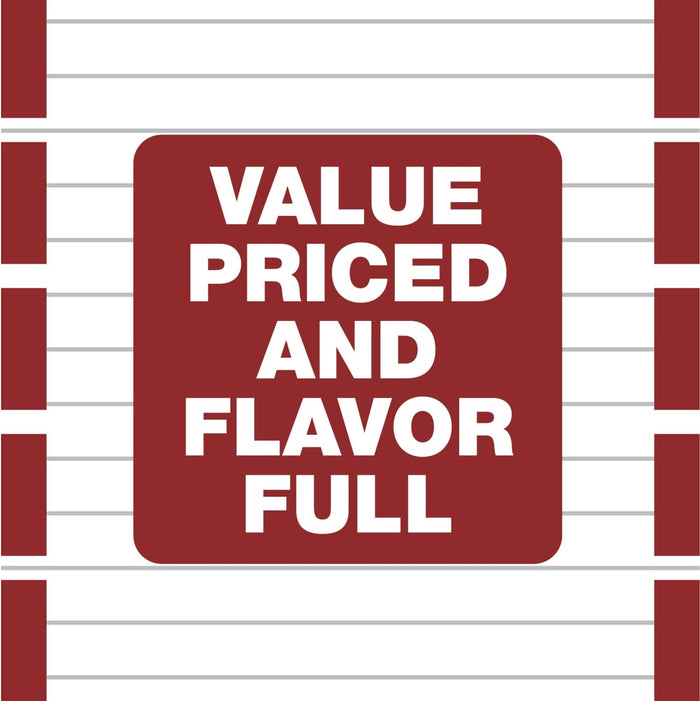 VALUE PRICED AND FLAVOR FULL