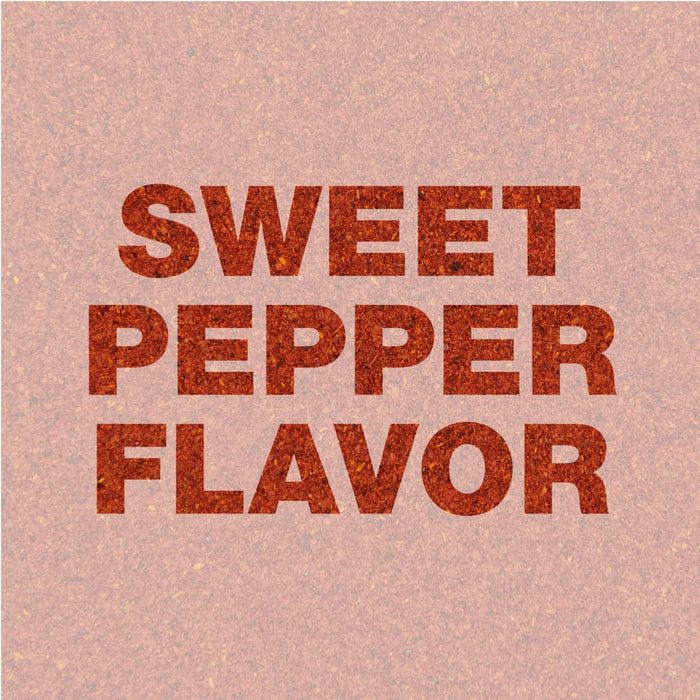 SWEET
PEPPER
FLAVOR