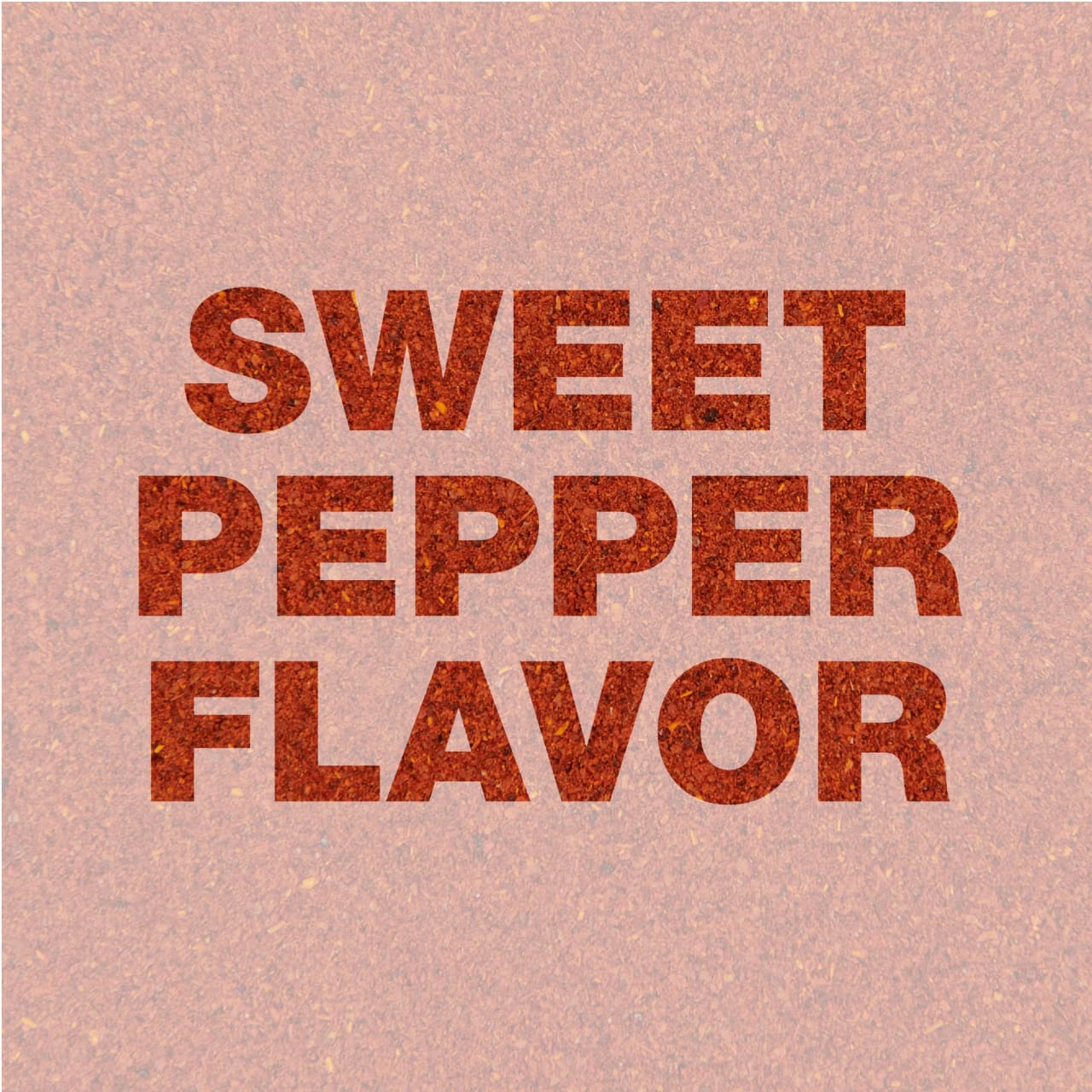 SWEET PEPPER FLAVOR