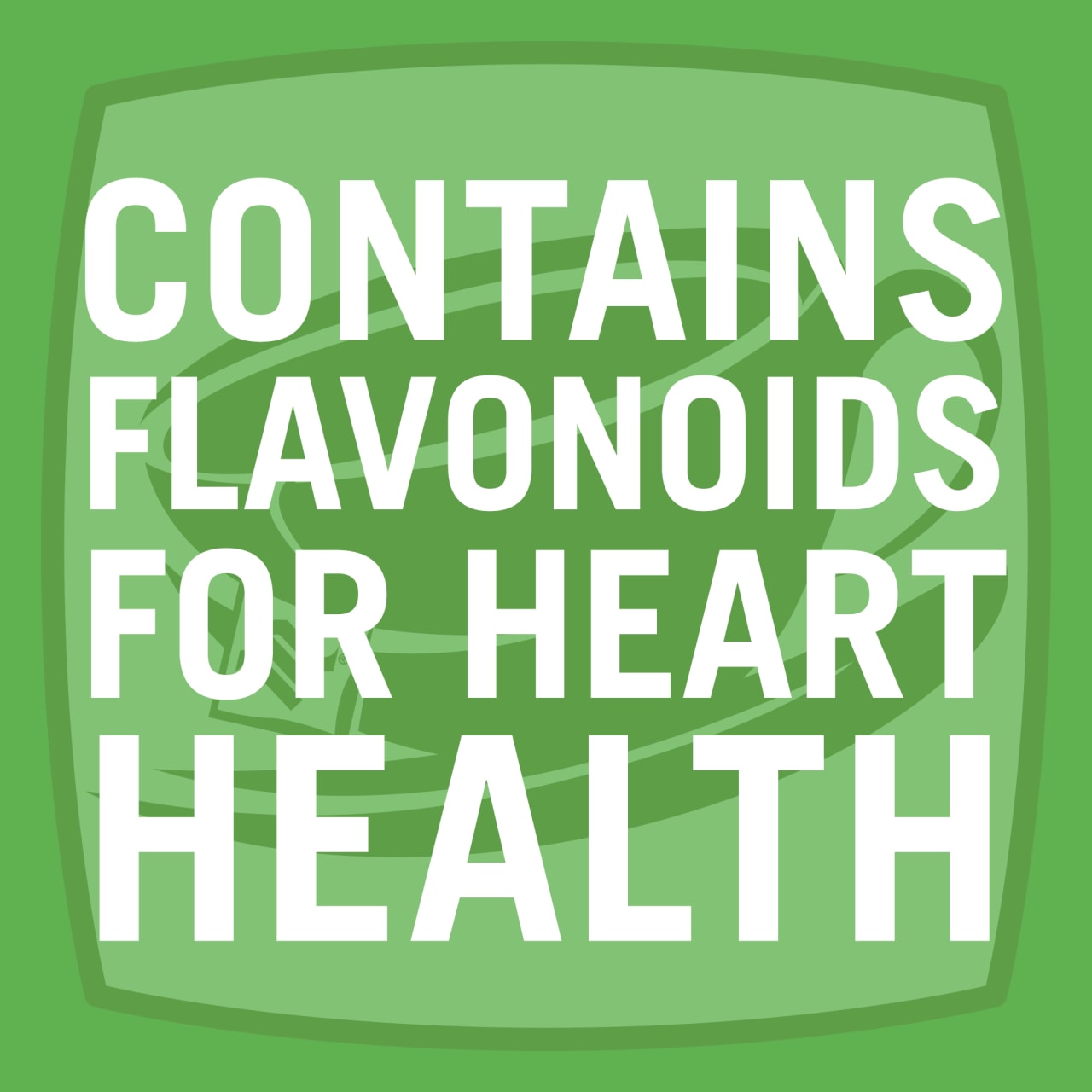 CONTAINS FLAVONOIDS FOR HEART HEALTH