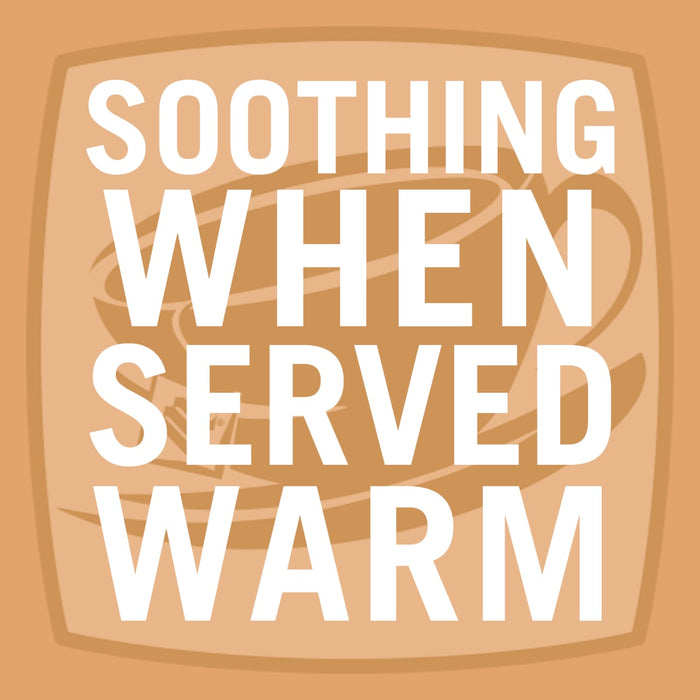 SOOTHING
WHEN
SERVED
WARM