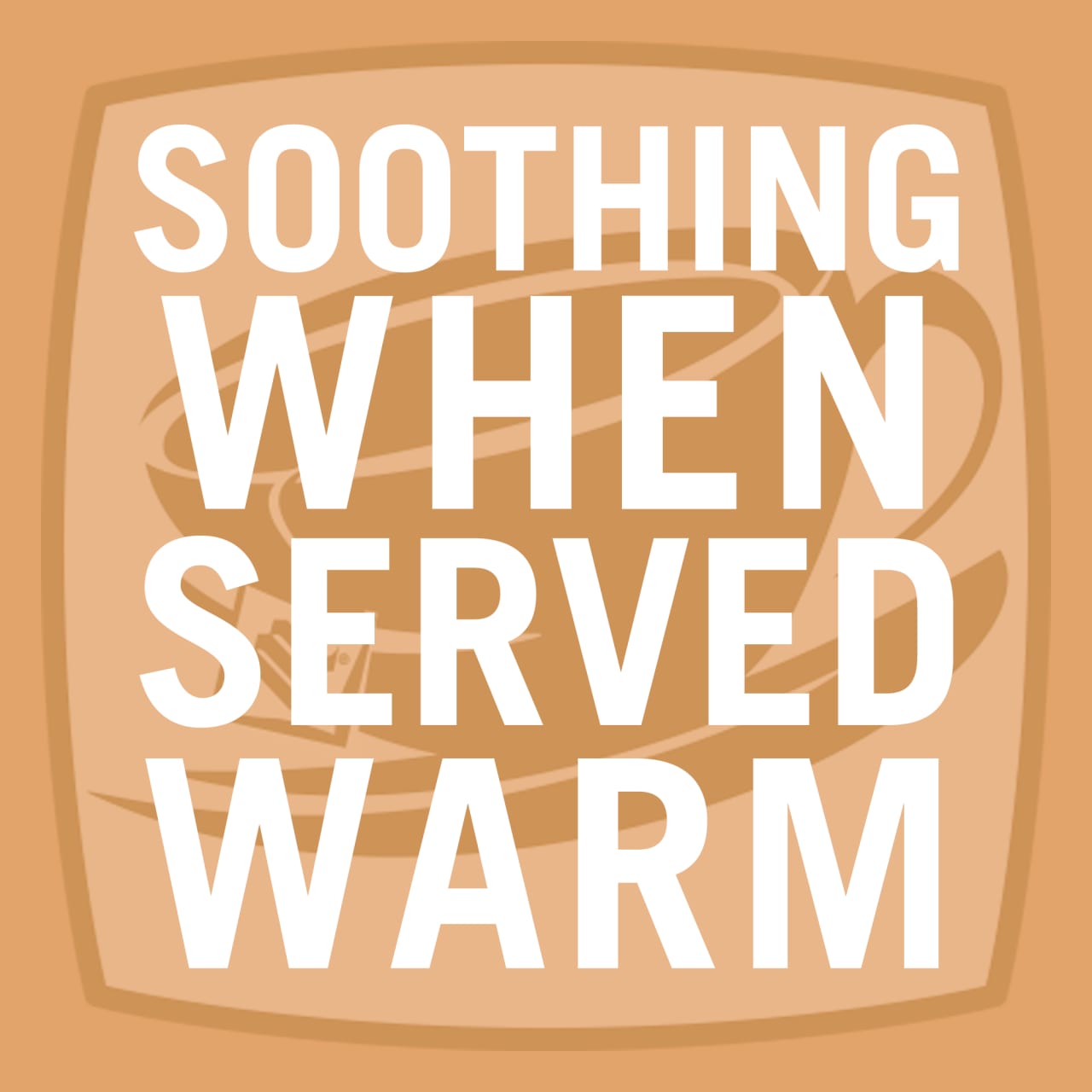 SOOTHING
WHEN
SERVED
WARM