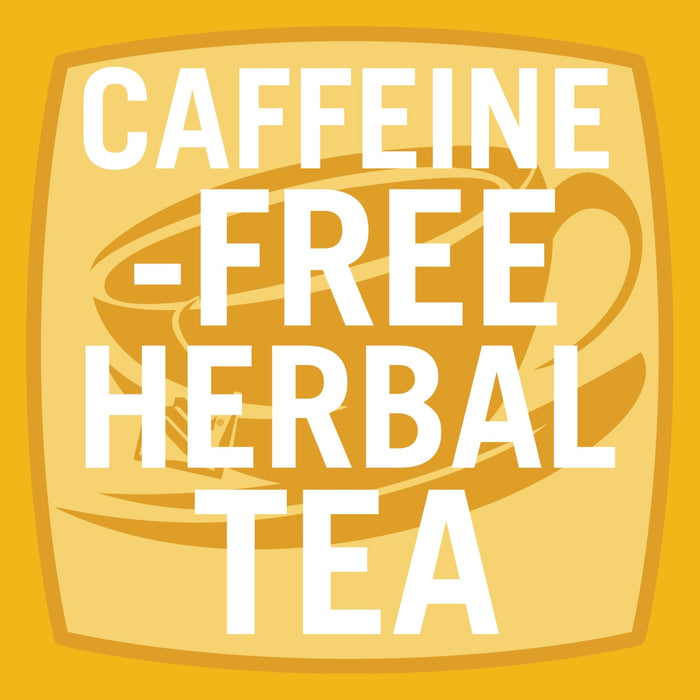 CAFFEINE
-FREE
HERBAL
TEA